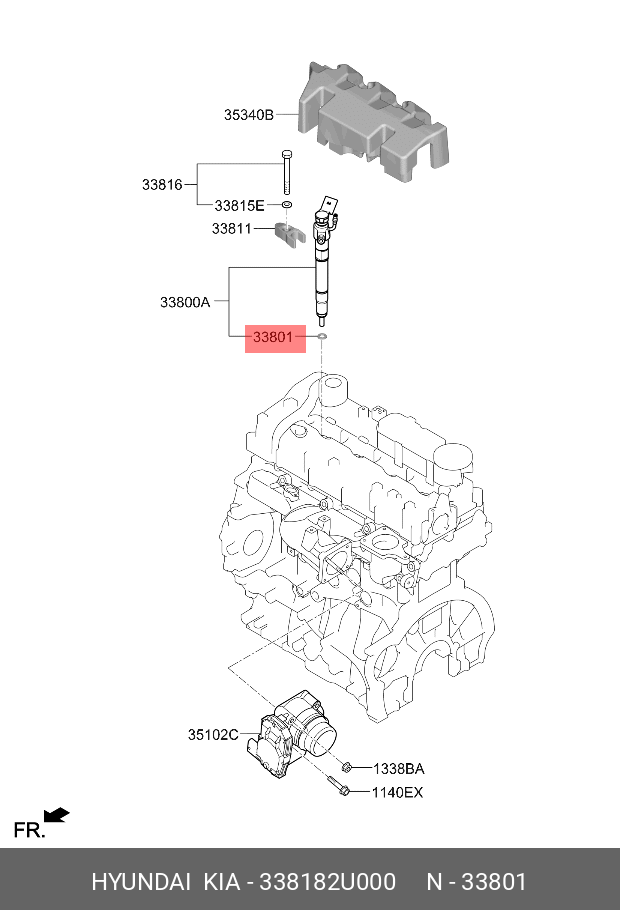 35340B

33816

33815E

33811

33800A

33801

35102C

1338BA

1140EX

FR.

HYUNDAI KIA - 338182U000 N - 33801