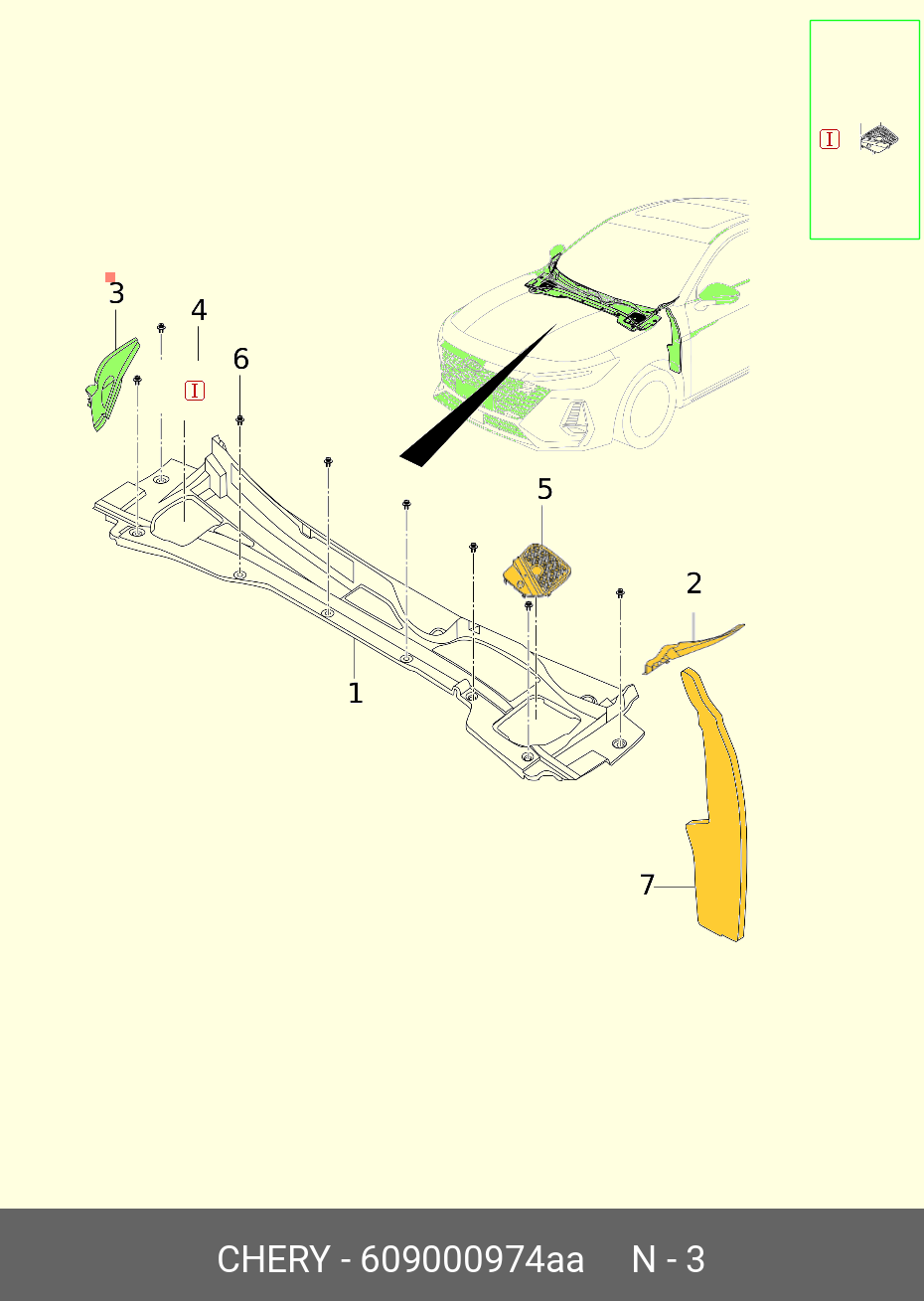 I

3
4
I
6
5
2
1
7

CHERY - 609000974aa N - 3