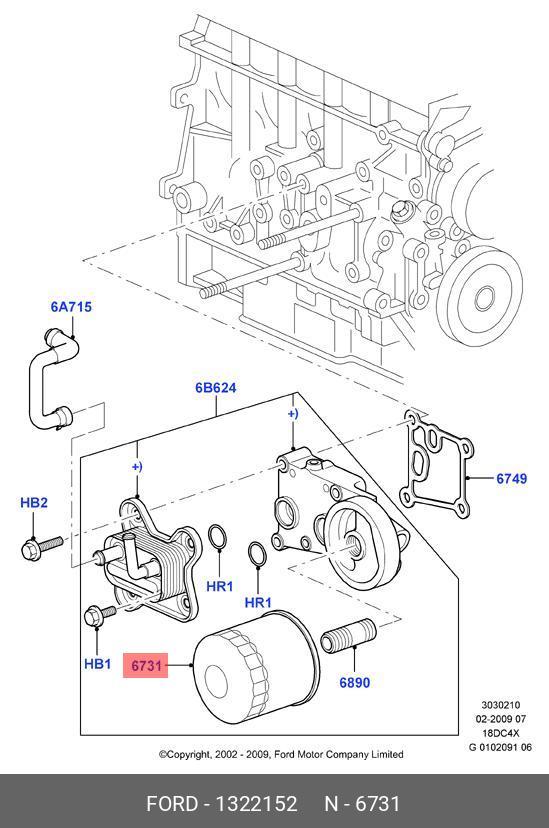 6A715

6B624

+)

+)

6749

HB2

HR1

HR1

HB1

6731

6890

3030210
02-2009 07
18DC4X
G 0102091 06

©Copyright, 2002 - 2009, Ford Motor Company Limited

FORD - 1322152 N - 6731