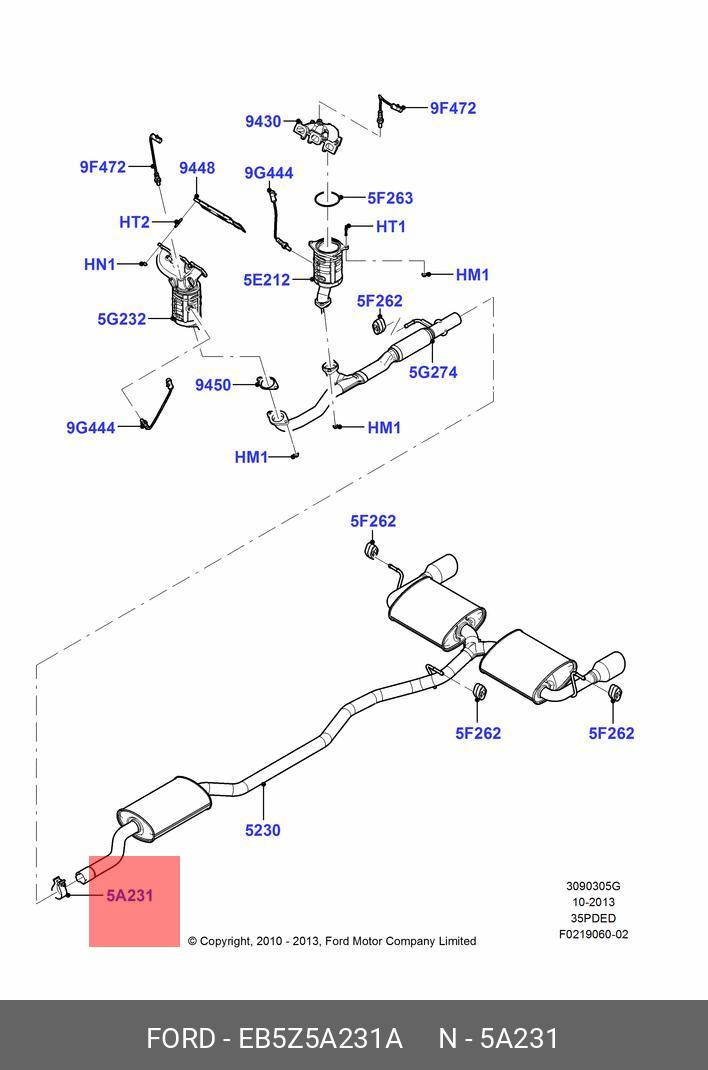 9430
9F472
9F472
9448
9G444
5F263
HT2
HT1
HN1
5E212
HM1
5F262
5G232
5G274
9450
9G444
HM1
HM1

5F262
5F262
5F262
5230
5A231

3090305G
10-2013
35PDED
F0219060-02

© Copyright, 2010 - 2013, Ford Motor Company Limited

FORD - EB5Z5A231A N - 5A231