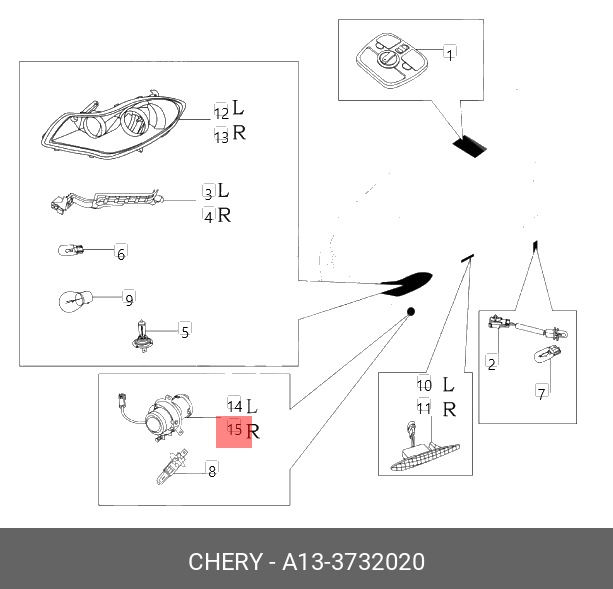 1

12 L
13 R

3 L
4 R

6

9

5

14 L
15 R

8

10 L
11 R

2

7

CHERY - A13-3732020