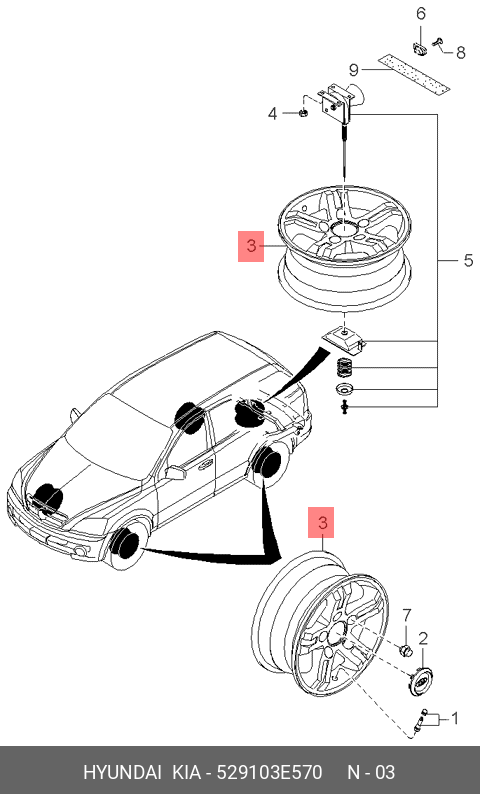 6
8
9
4
3
5
3
7
2
1
HYUNDAI KIA - 529103E570 N - 03