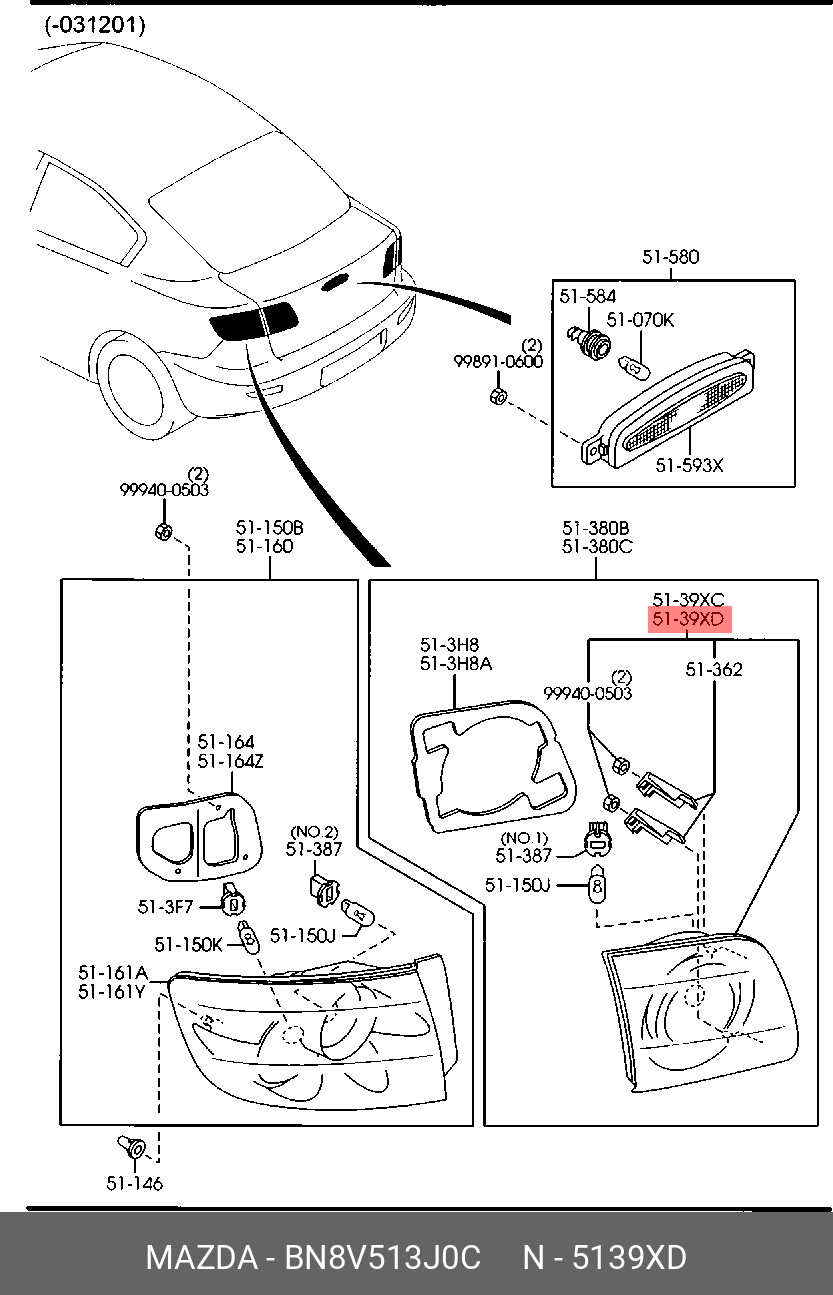 (-031201)

51-580
51-584
51-070K
(2)
99891-0600
51-593X

(2)
99940-0503

51-150B
51-160

51-380B
51-380C

51-39XC
51-39XD
51-362

51-3H8
51-3H8A

(2)
99940-0503

51-164
51-164Z

(NO.2)
51-387

(NO.1)
51-387

51-150J

51-3F7

51-150K
51-150J

51-161A
51-161Y

51-146

MAZDA - BN8V513J0C N - 5139XD