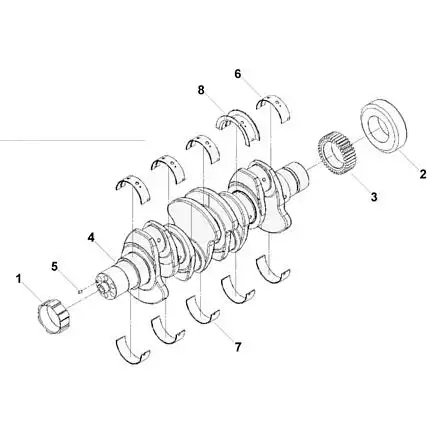 6
8
2
3
4
5
1
7