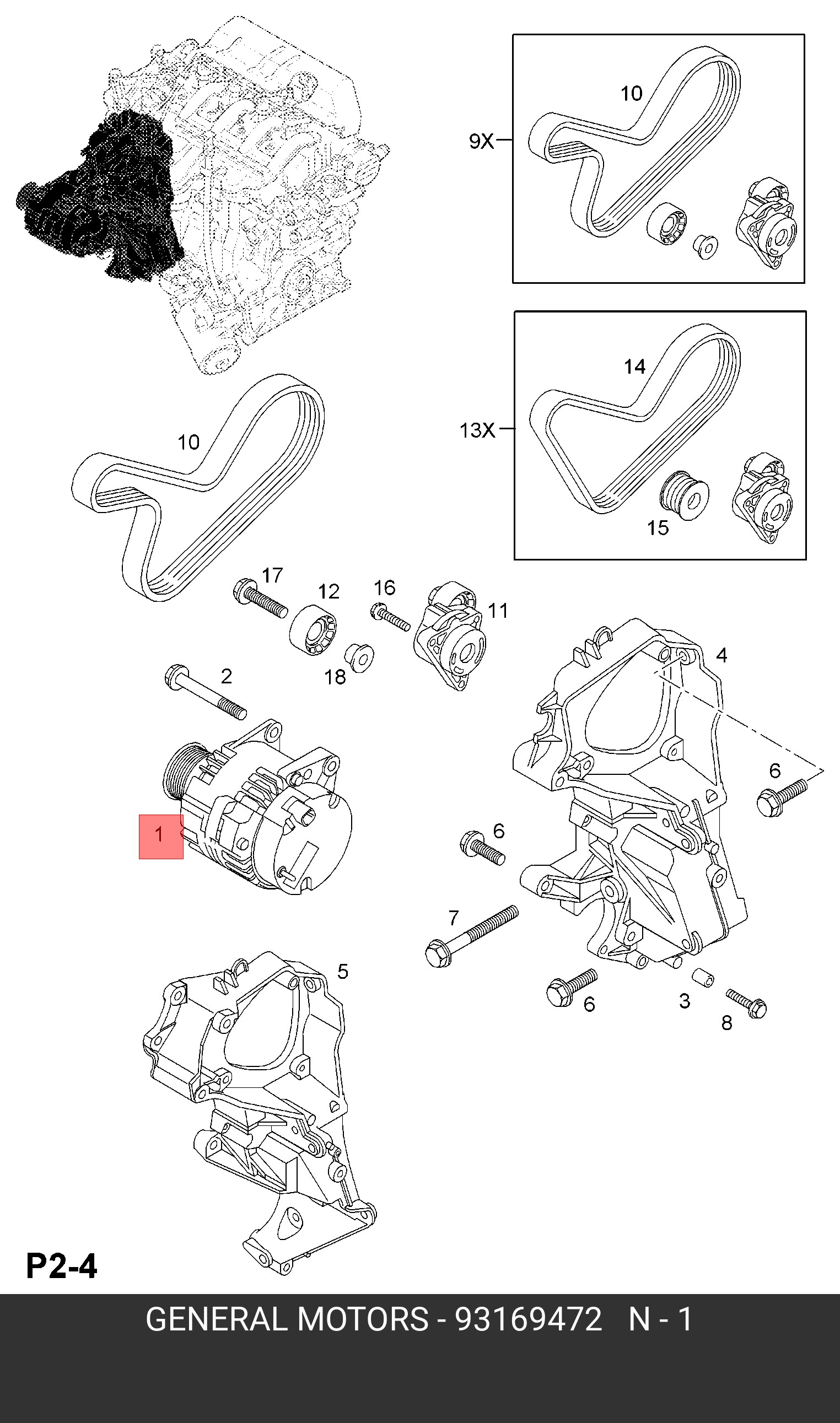 10
9X
14
13X
15
10
17
12
16
11
18
2
4
6
1
6
7
5
6
3
8
P2-4
GENERAL MOTORS - 93169472 N - 1