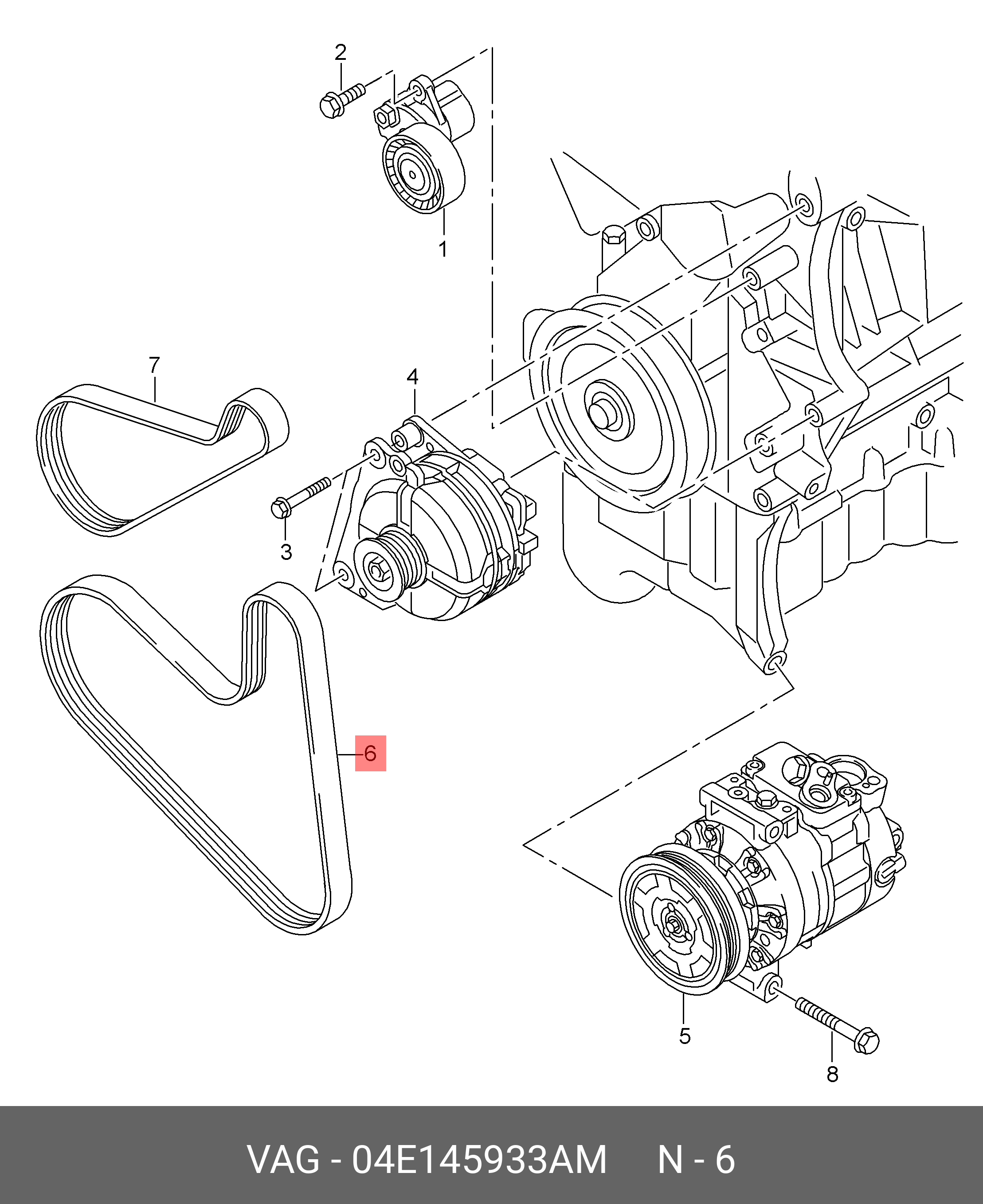 2

1

7

4

3

6

5

8

VAG - 04E145933AM N - 6