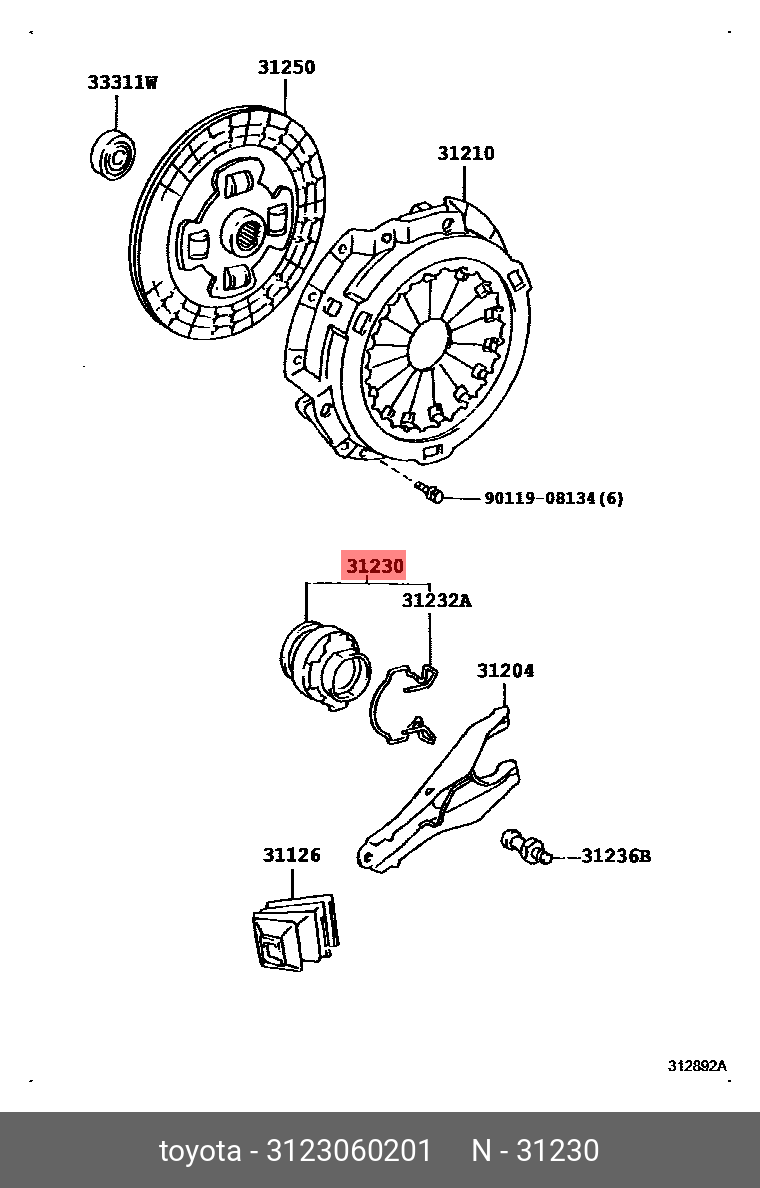 33311W
31250
31210
90119-08134(6)
31230
31232A
31204
31126
31236B
312892A
toyota - 3123060201 N - 31230