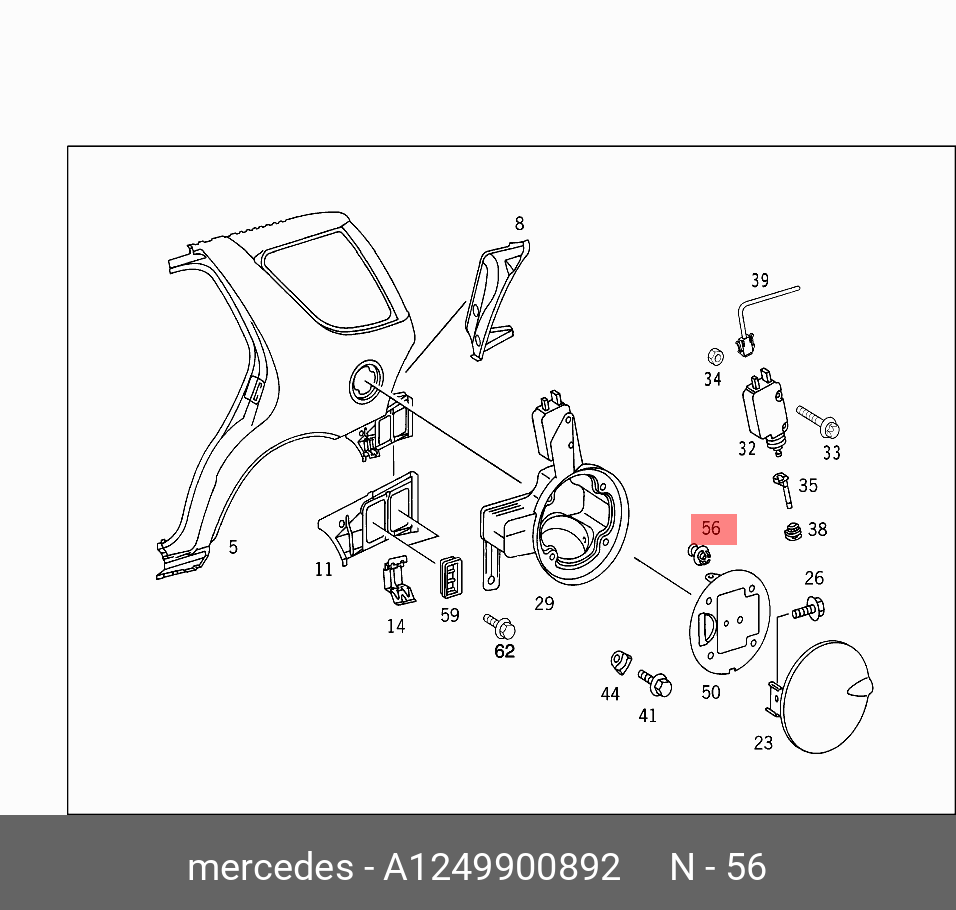 8
39
34
32
33
35
56
38
5
11
14
59
29
62
26
44
41
50
23

mercedes - A1249900892 N - 56