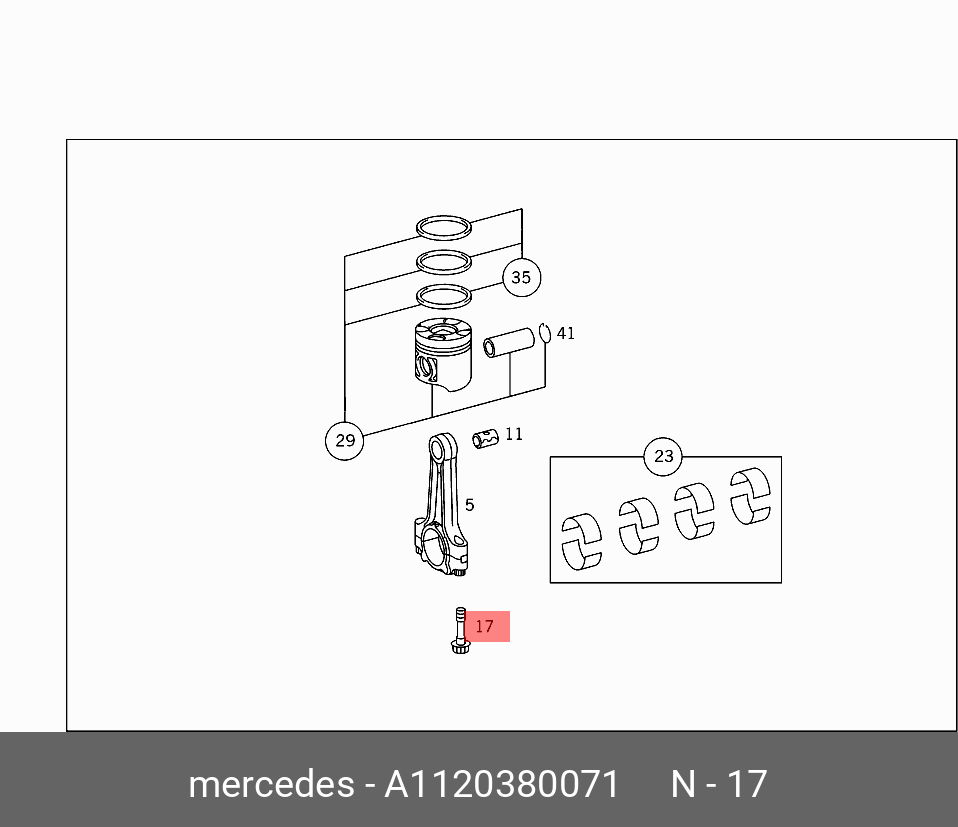 35

41

29

11

23

5

17

mercedes - A1120380071 N - 17