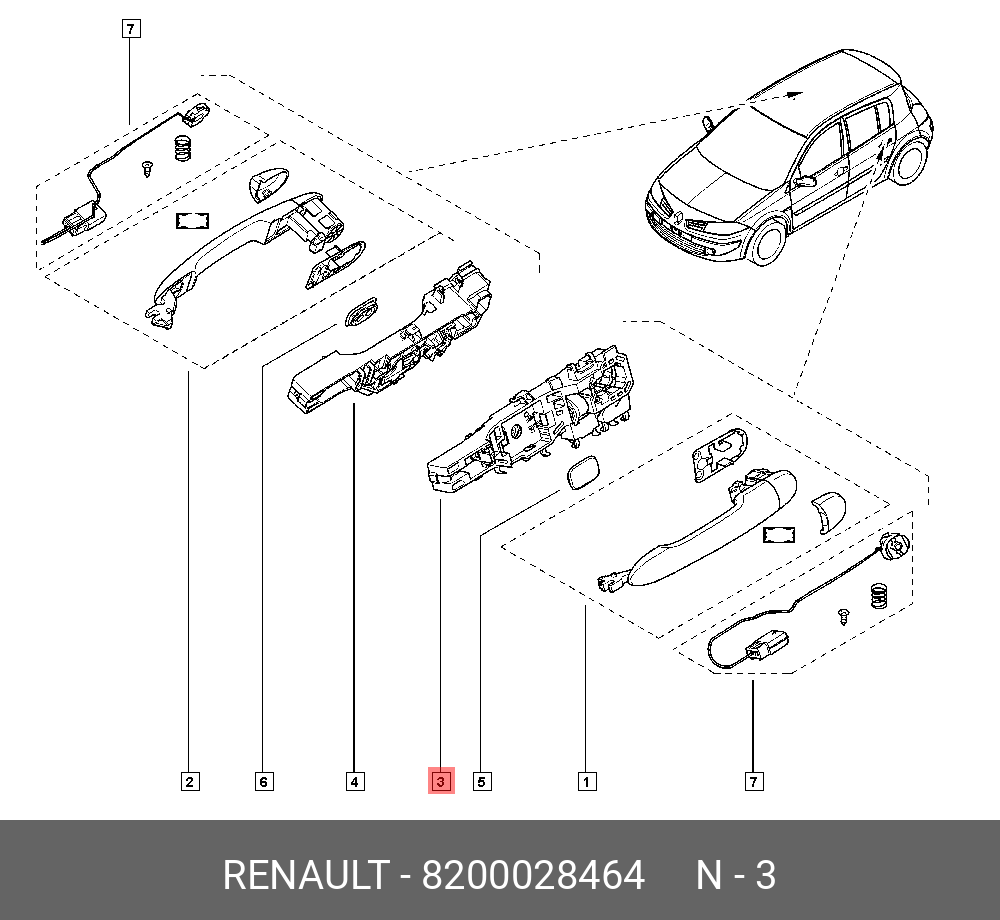 7

2 6 4 3 5 1 7

RENAULT - 8200028464 N - 3