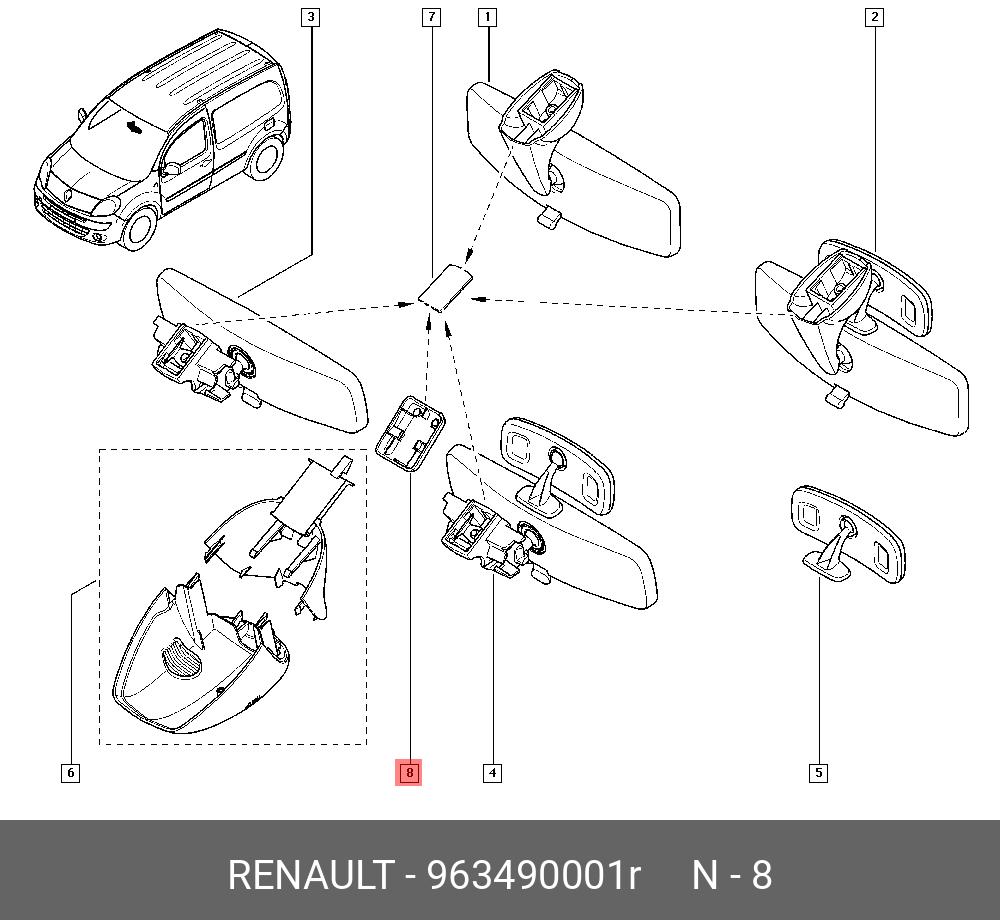 3
7
1
2
6
8
4
5

RENAULT - 963490001r N - 8