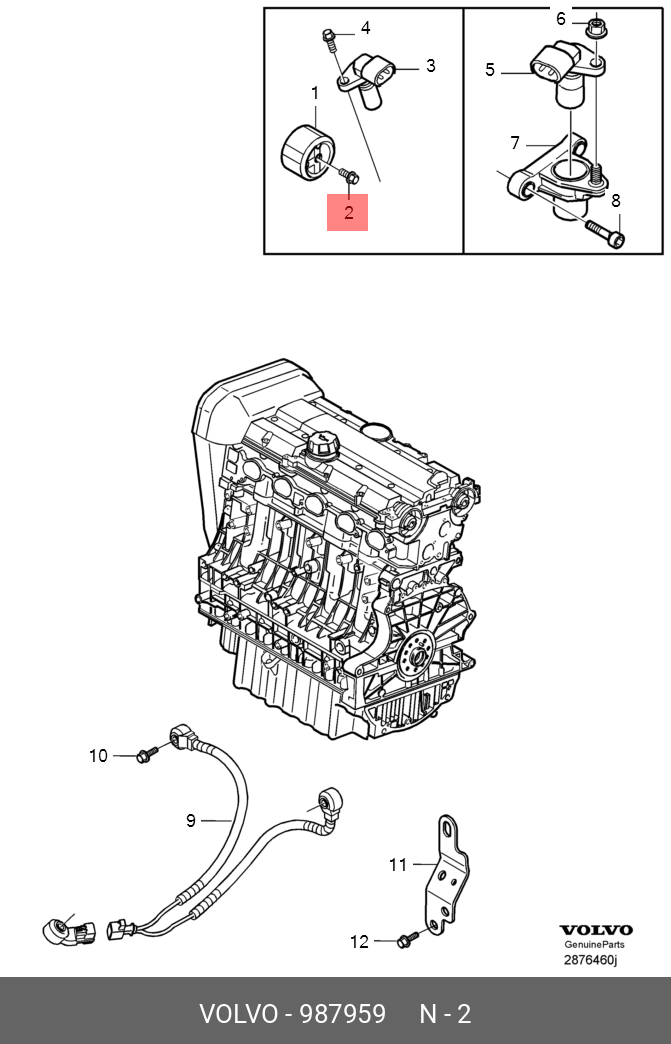 4
3
1
2
6
5
7
8
10
9
11
12
VOLVO
GenuineParts
2876460j
VOLVO - 987959 N - 2