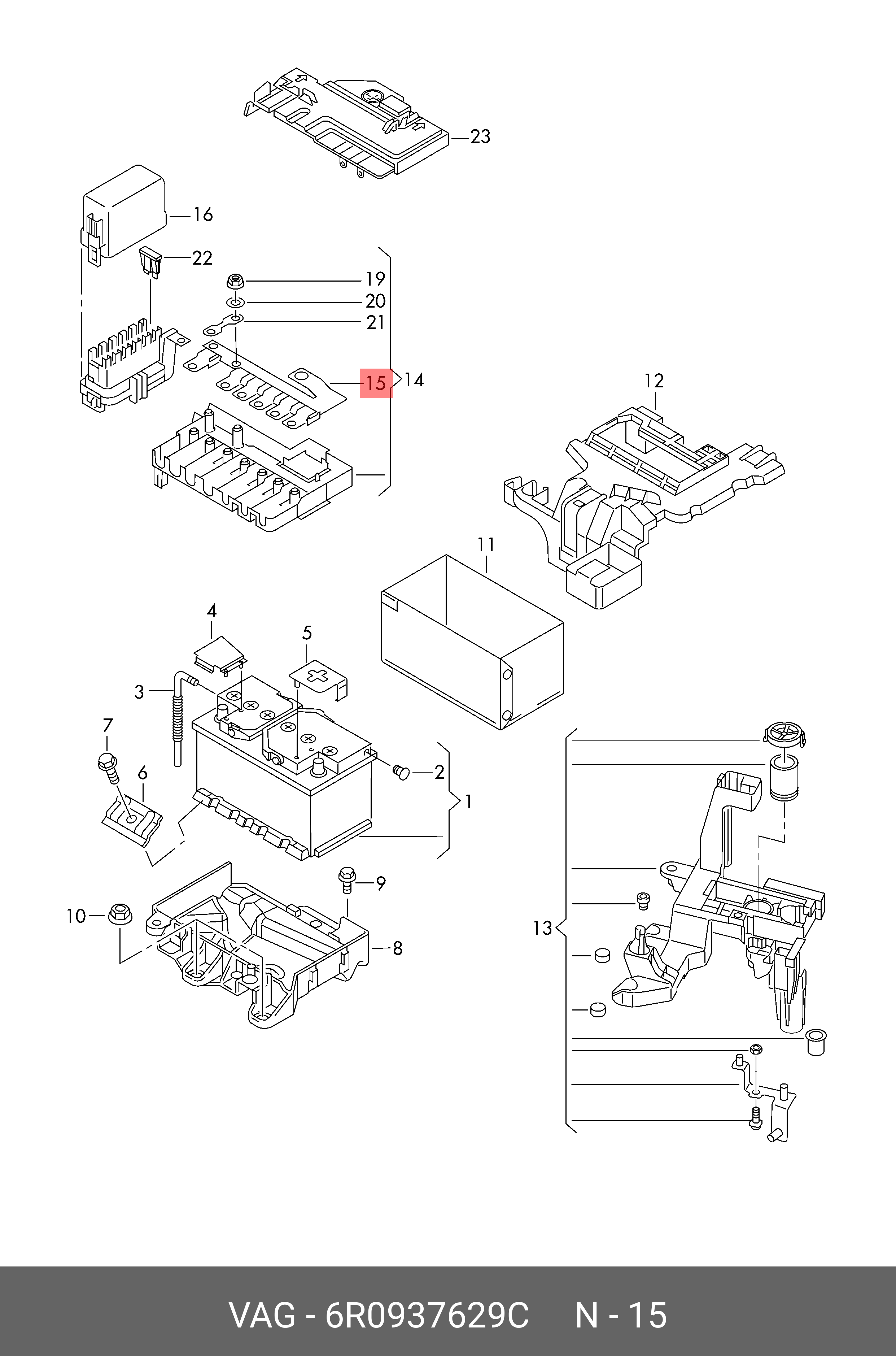 23
16
22
19
20
21
15
14
12
11
4
5
3
7
6
2
1
9
10
8
13

VAG - 6R0937629C N - 15