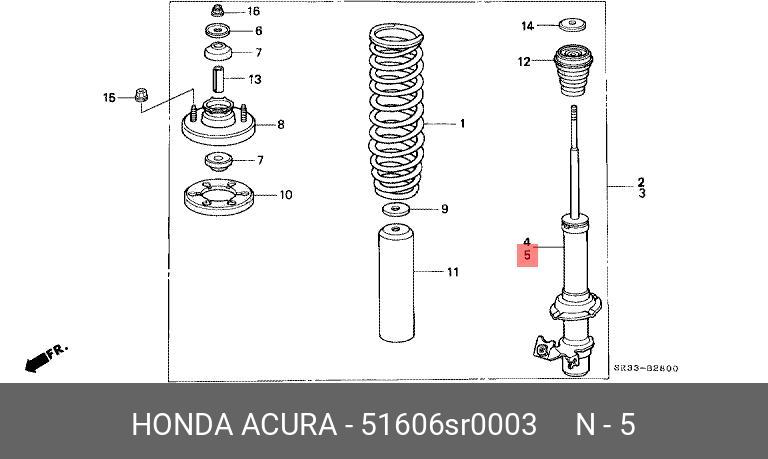 16
6
7
13
15
8
7
10
1
9
11
14
12
2
3
4
5
FR.
SR33-B2800

HONDA ACURA - 51606sr0003 N - 5