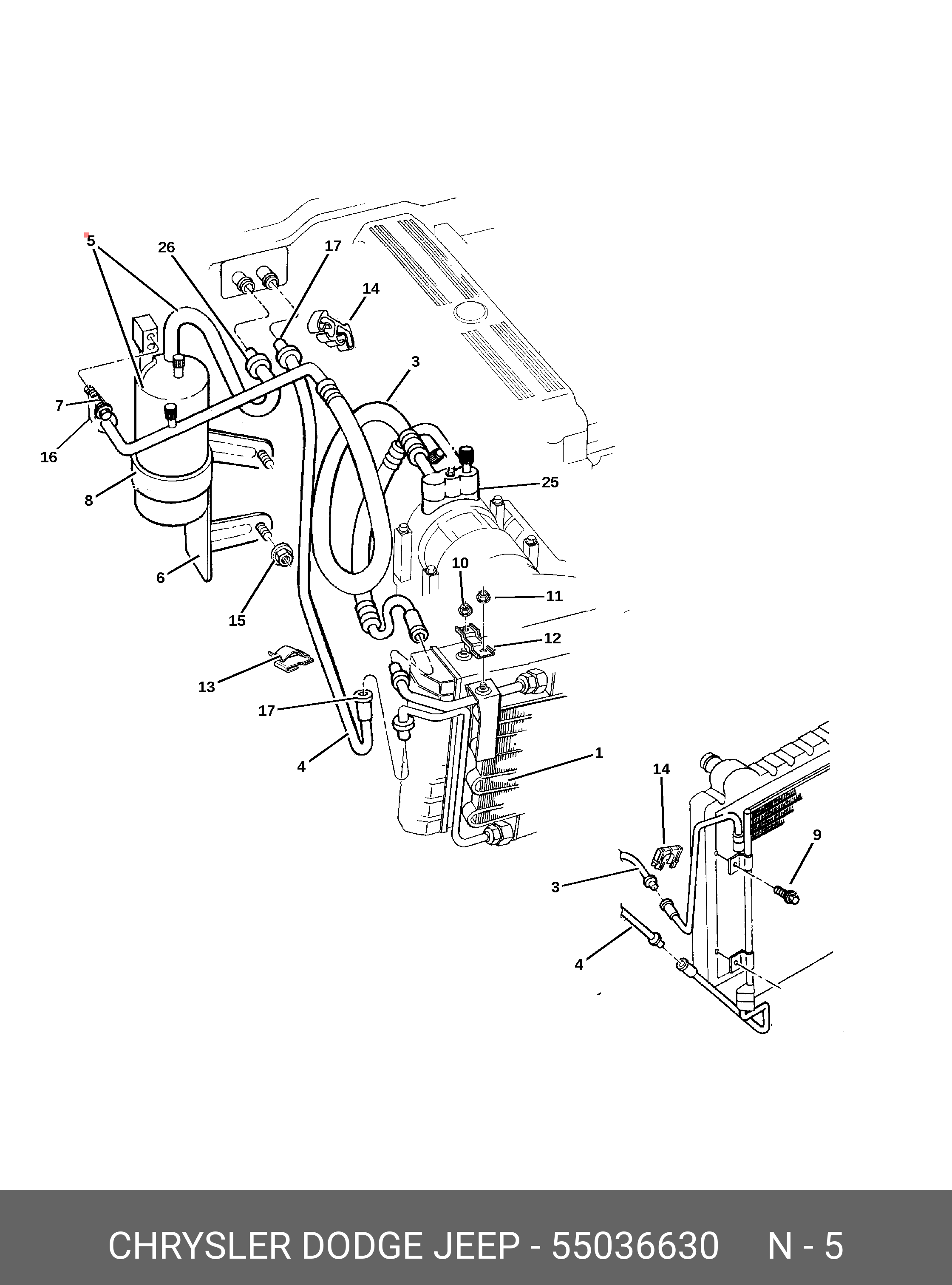 5
26
17
14
3
7
16
8
25
6
15
10
11
12
13
17
4
1
14
9
3
4

CHRYSLER DODGE JEEP - 55036630 N - 5