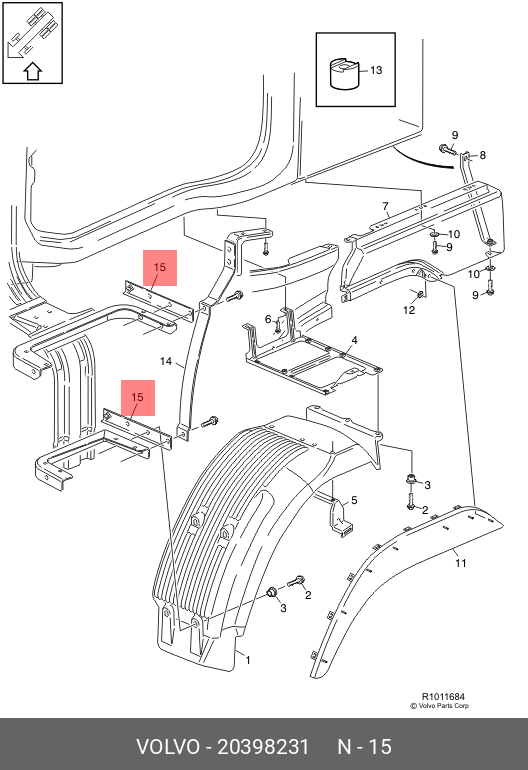 13

9
8
7
10
9
10
9
12
15
6
4
14
15
3
2
5
11
2
3
1

R1011684
© Volvo Parts Corp

VOLVO - 20398231 N - 15