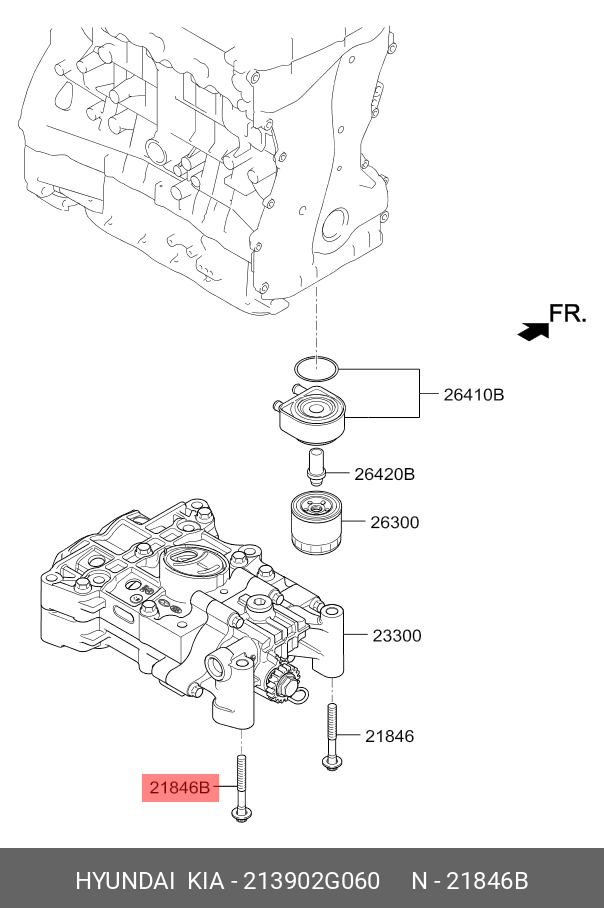 FR.

26410B

26420B

26300

23300

21846

21846B

HYUNDAI KIA - 213902G060 N - 21846B