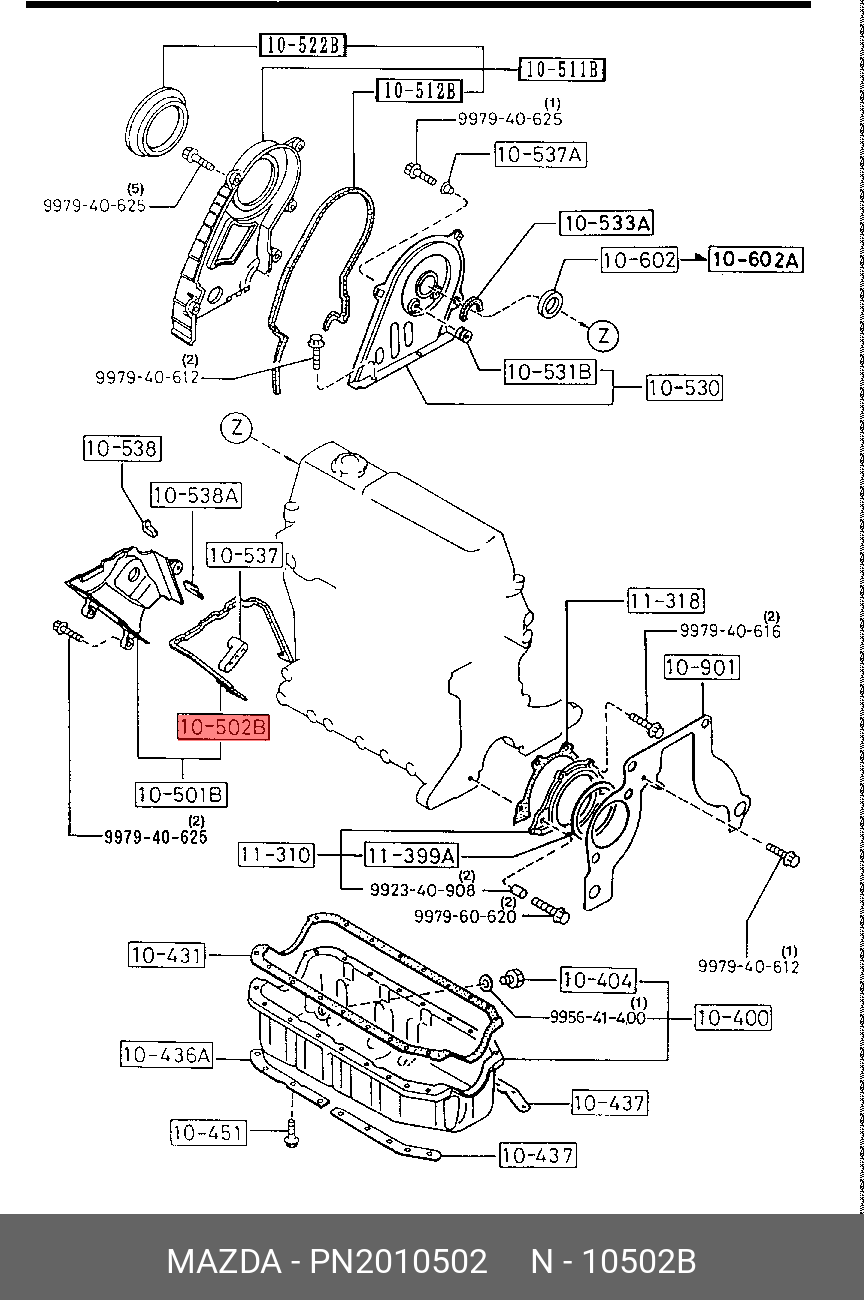 10-522B
10-511B
10-512B
(1)
9979-40-625
10-537A
(5)
9979-40-625
10-533A
10-602
10-602A
Z
(2)
9979-40-612
10-531B
10-530
Z
10-538
10-538A
10-537
11-318
(2)
9979-40-616
10-901
10-502B
10-501B
(2)
9979-40-625
11-310
11-399A
(2)
9923-40-908
(2)
9979-60-620
(1)
9979-40-612
10-431
10-404
(1)
9956-41-400
10-400
10-436A
10-437
10-451
10-437
MAZDA - PN2010502 N - 10502B