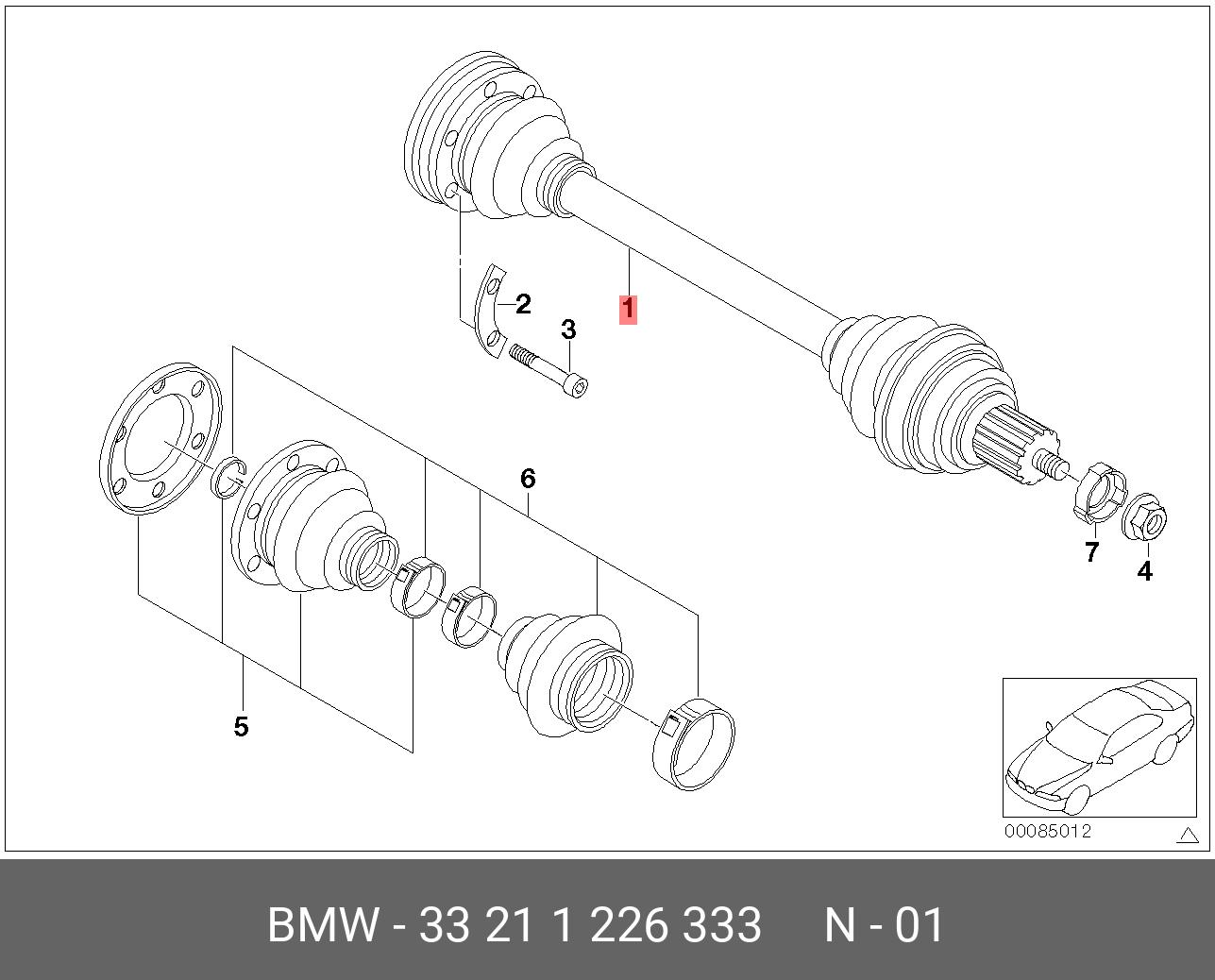 2
3
1
6
7
4
5
00085012

BMW - 33 21 1 226 333 N - 01