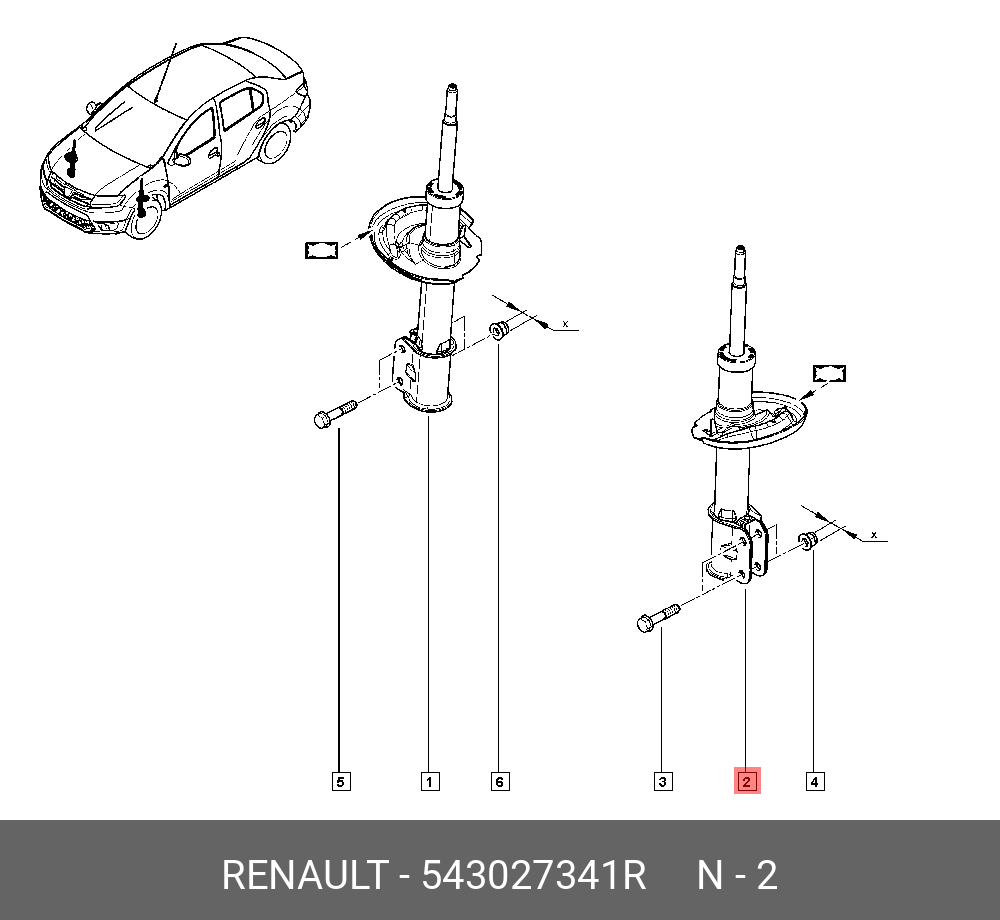 x

x

5 1 6 3 2 4

RENAULT - 543027341R N - 2