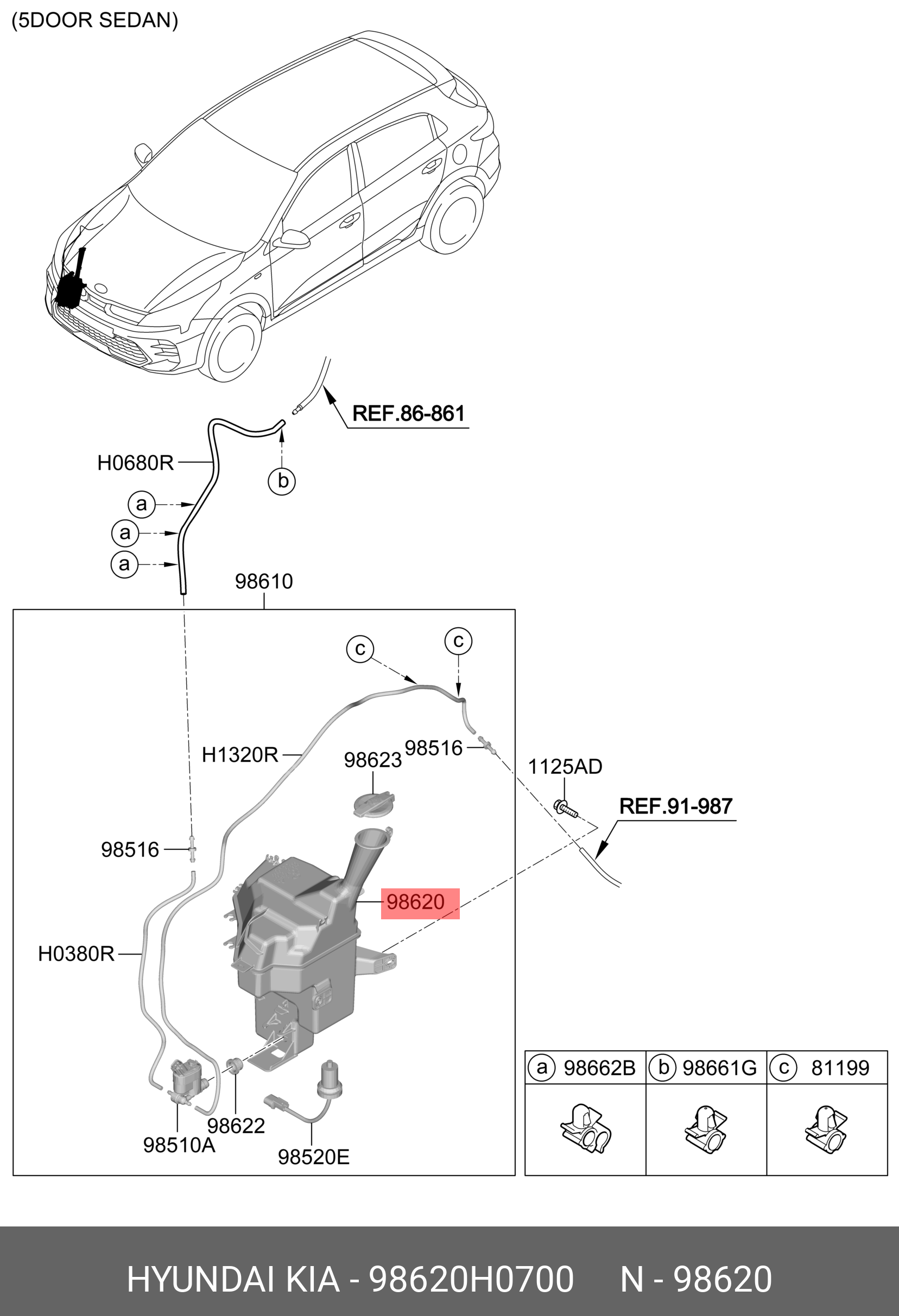 (5DOOR SEDAN)

REF.86-861

H0680R

b

a

a

a

98610

c

c

H1320R

98623

98516

1125AD

REF.91-987

98516

98620

H0380R

98622

98510A

98520E

| a 98662B | b 98661G | c 81199 |
|---|---|---|
| | | |

HYUNDAI KIA - 98620H0700 N - 98620