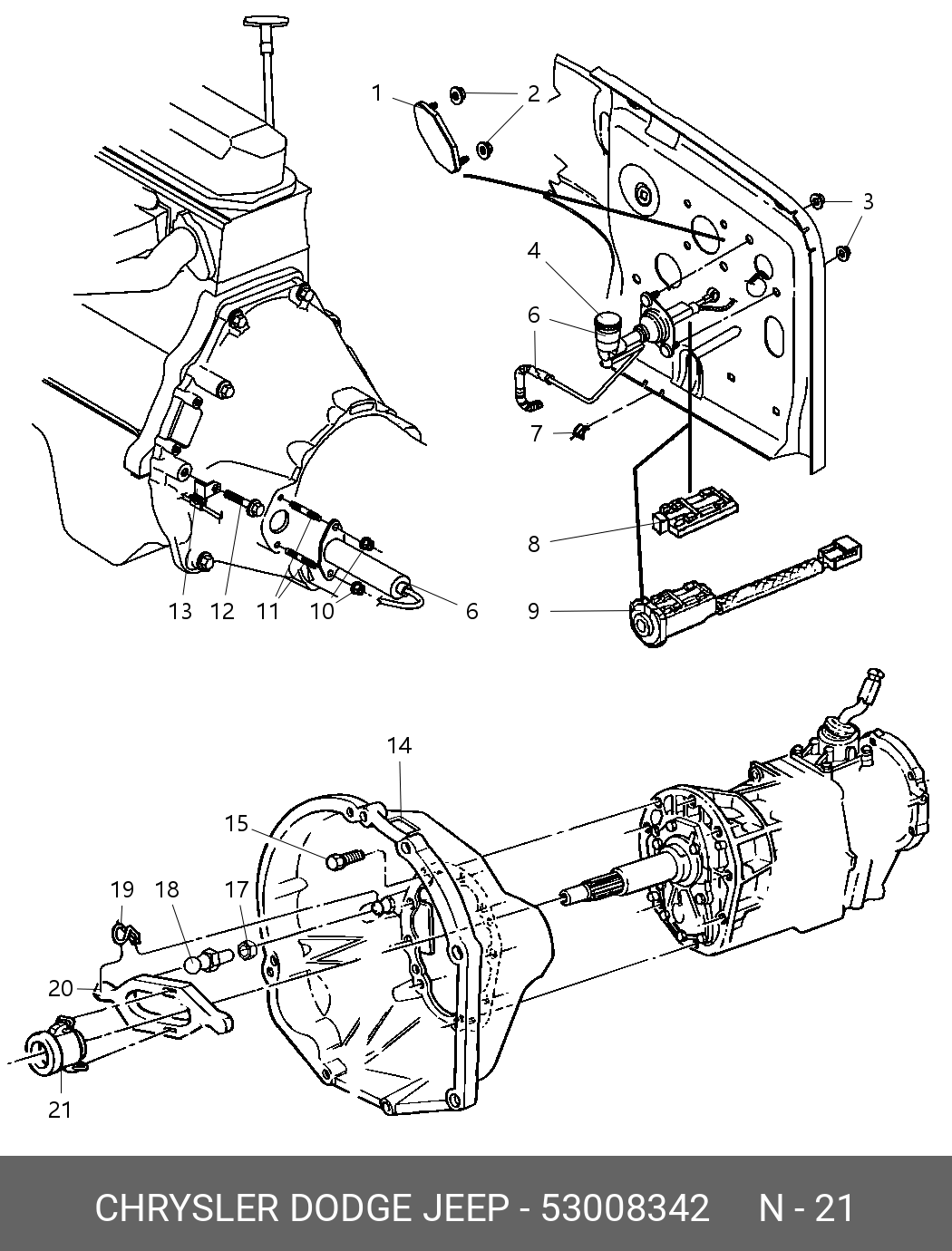 1
2
3
4
6
7
8
9
13 12 11 10 6
14
15
19 18 17
20
21
CHRYSLER DODGE JEEP - 53008342 N - 21