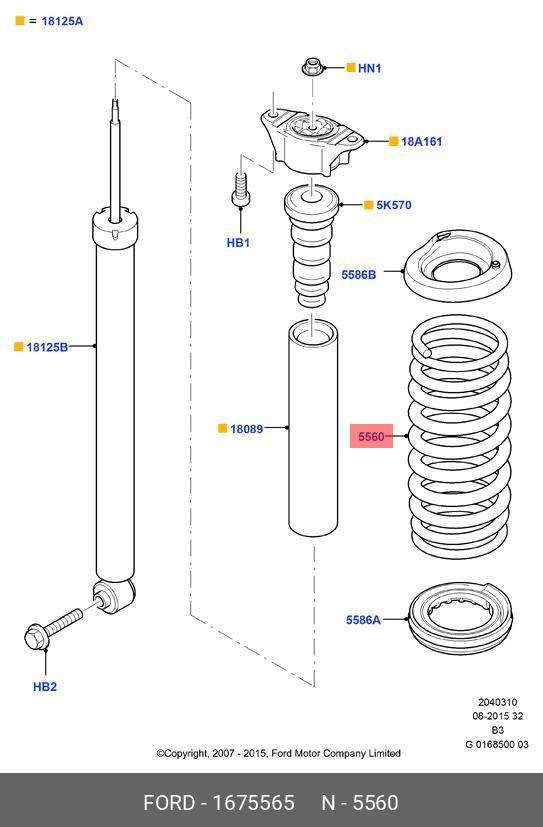 = 18125A

HN1

18A161

5K570

HB1

5586B

18125B

18089

5560

5586A

HB2

2040310
08-2015 32
B3
G 0168500 03

©Copyright, 2007 - 2015, Ford Motor Company Limited

FORD - 1675565 N - 5560