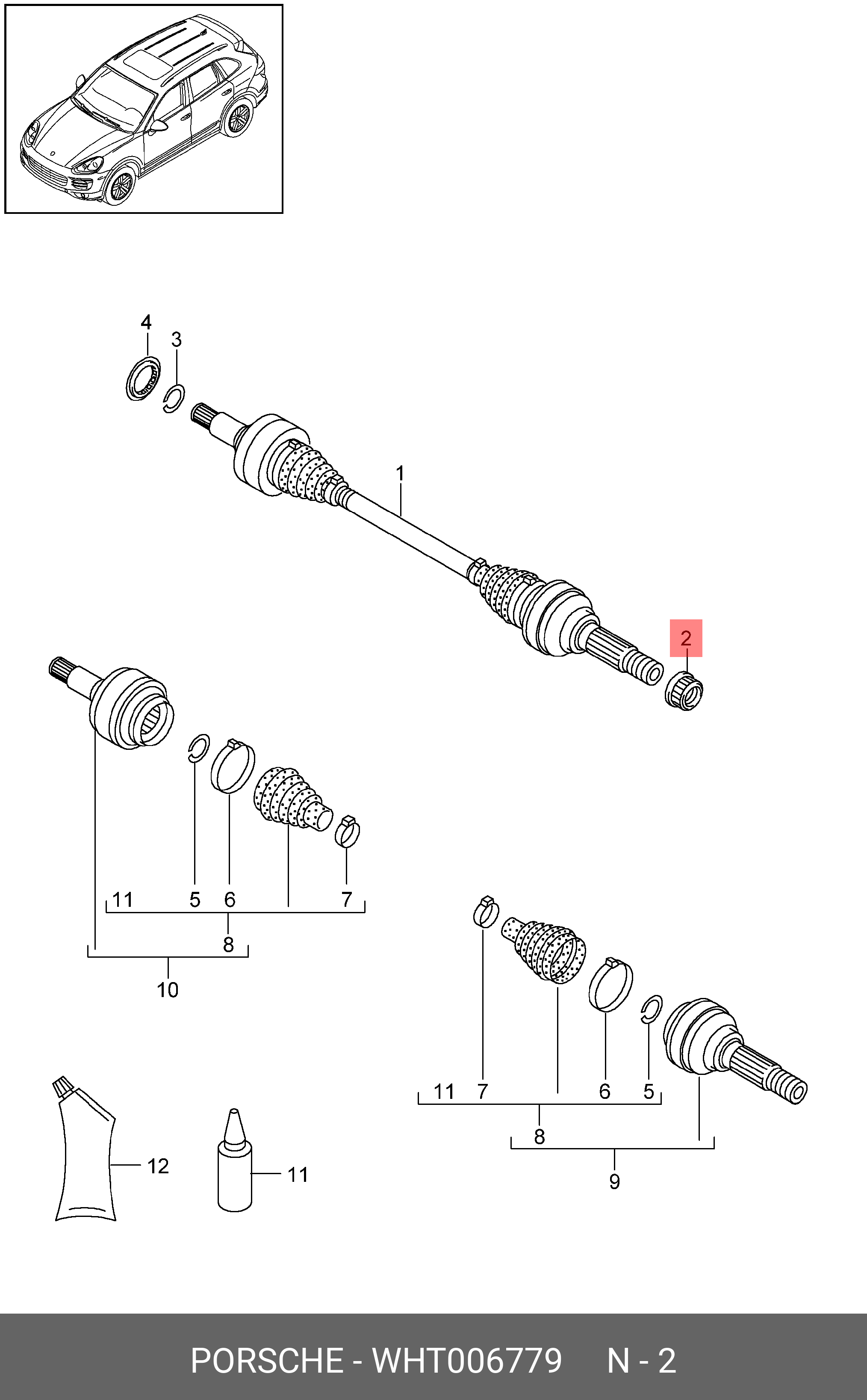 4
3
1
2
11 5 6 7
8
10
11 7 6 5
8
9
12
11

PORSCHE - WHT006779 N - 2