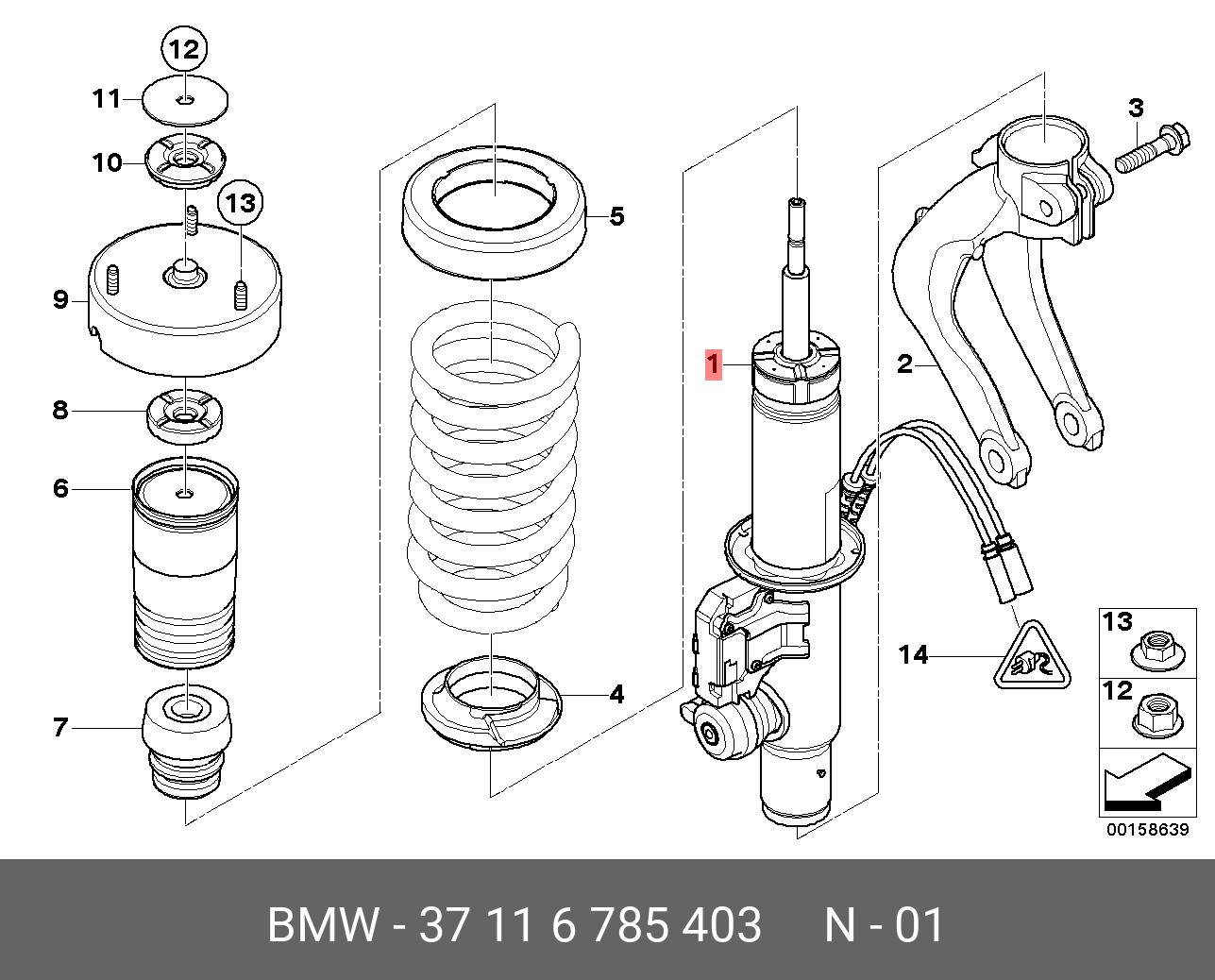 12
11
10
13
9
8
6
7
5
4
1
2
3
14
13
12
00158639

BMW - 37 11 6 785 403     N - 01