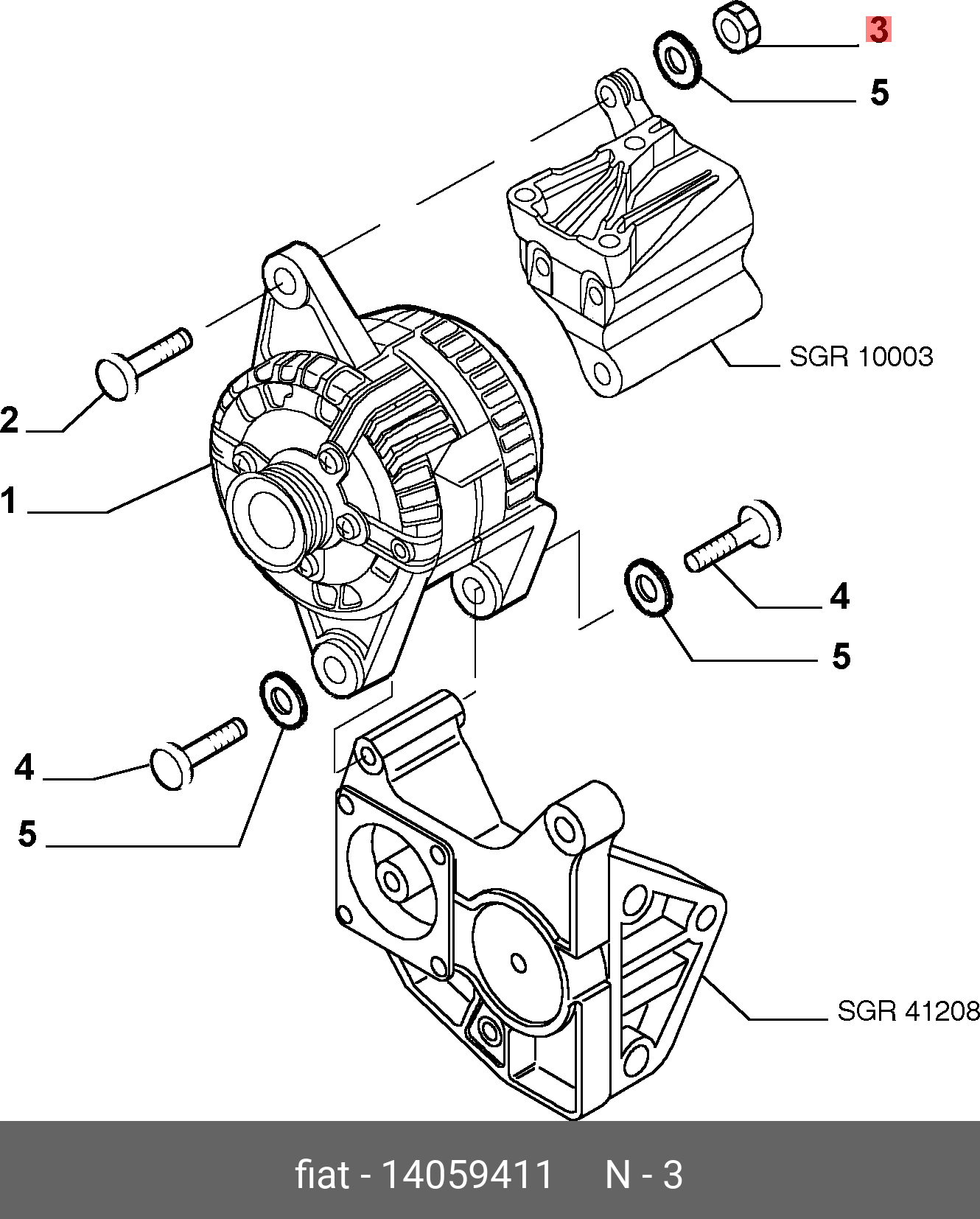 3
5
SGR 10003
2
1
4
5
4
5
SGR 41208
fiat - 14059411 N - 3