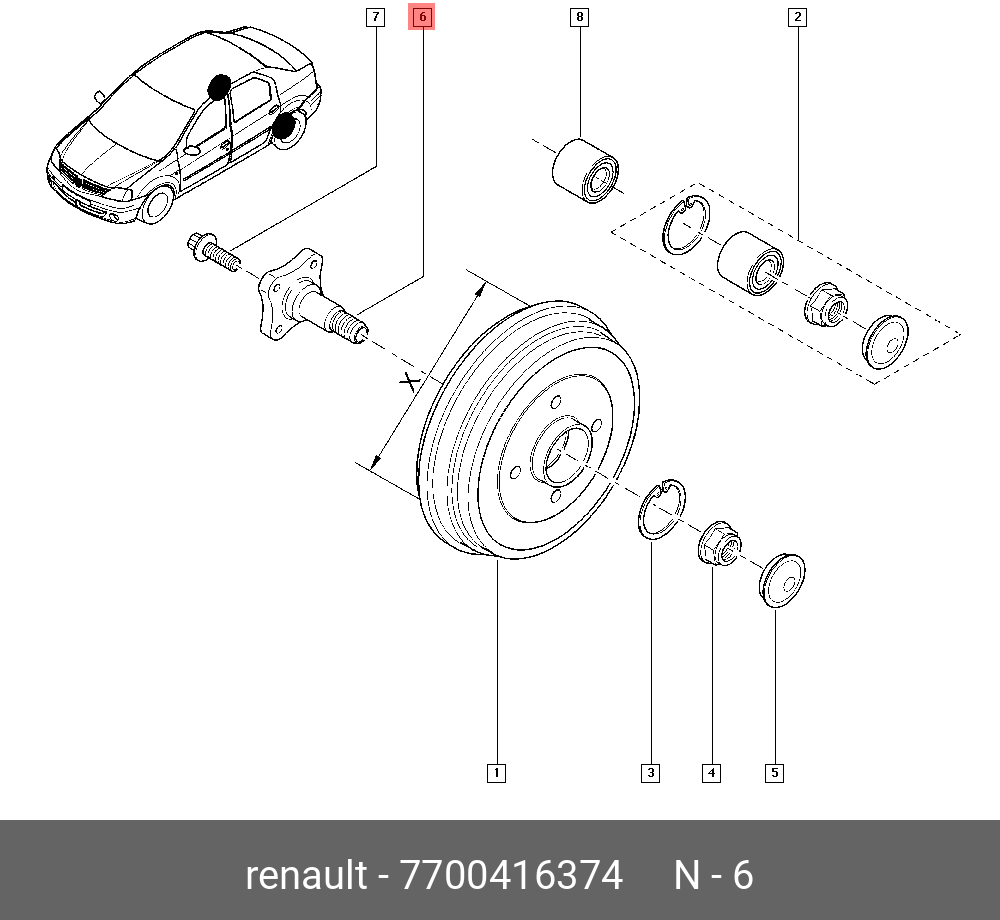 7
6
8
2
X
1
3
4
5
renault - 7700416374 N - 6