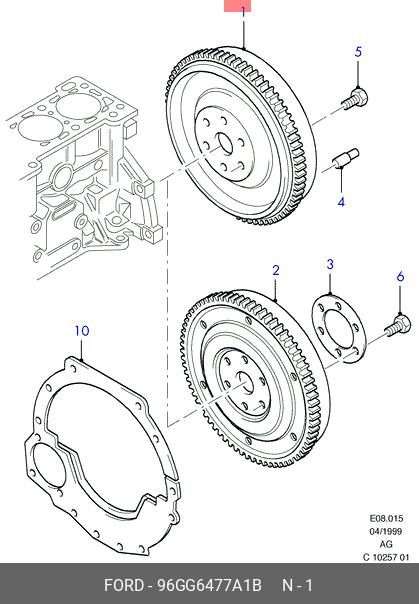 1
5
4
2
3
6
10
E08.015
04/1999
AG
C 10257 01
FORD - 96GG6477A1B N - 1