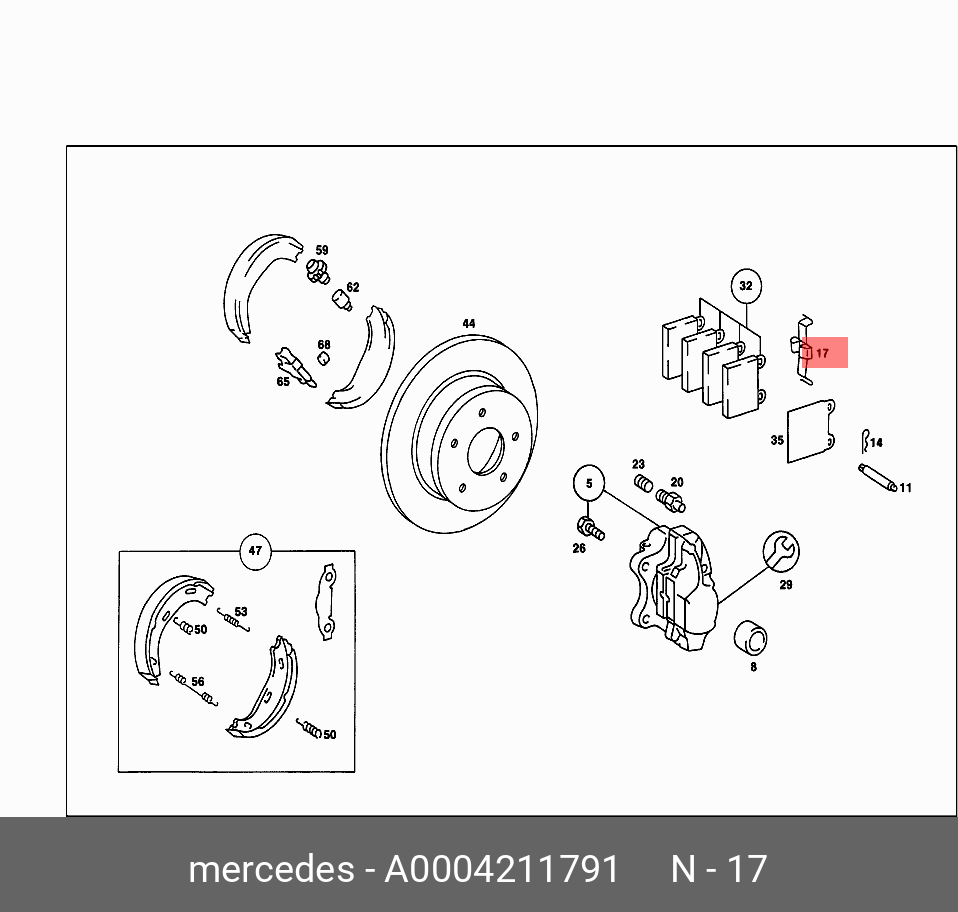 59
62
68
65
44
32
17
35
14
11
23
20
5
26
29
8
47
53
50
56
50

mercedes - A0004211791     N - 17