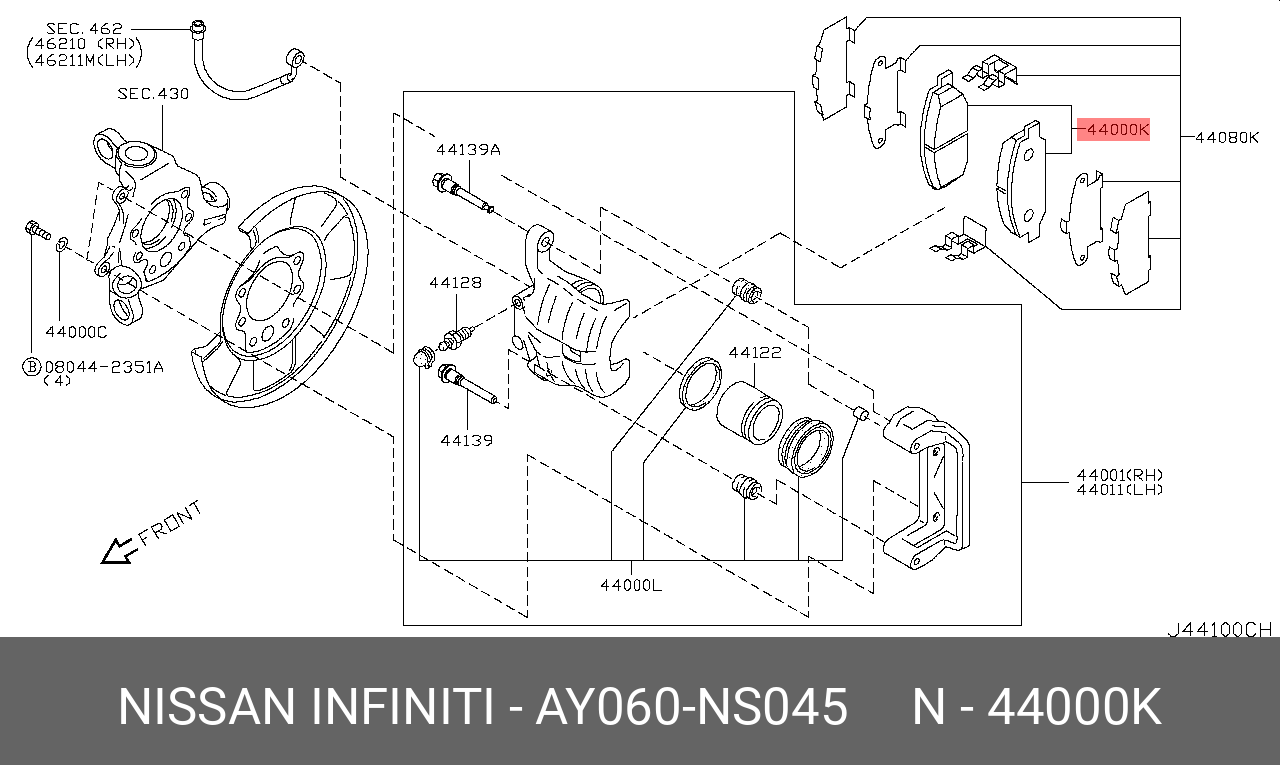 SEC.462
(46210 (RH)
(46211M(LH)

SEC.430

44000C

B 08044-2351A
(4)

FRONT

44139A

44128

44139

44122

44000L

44000K

44080K

44001(RH)
44011(LH)

J44100CH

NISSAN INFINITI - AY060-NS045     N - 44000K