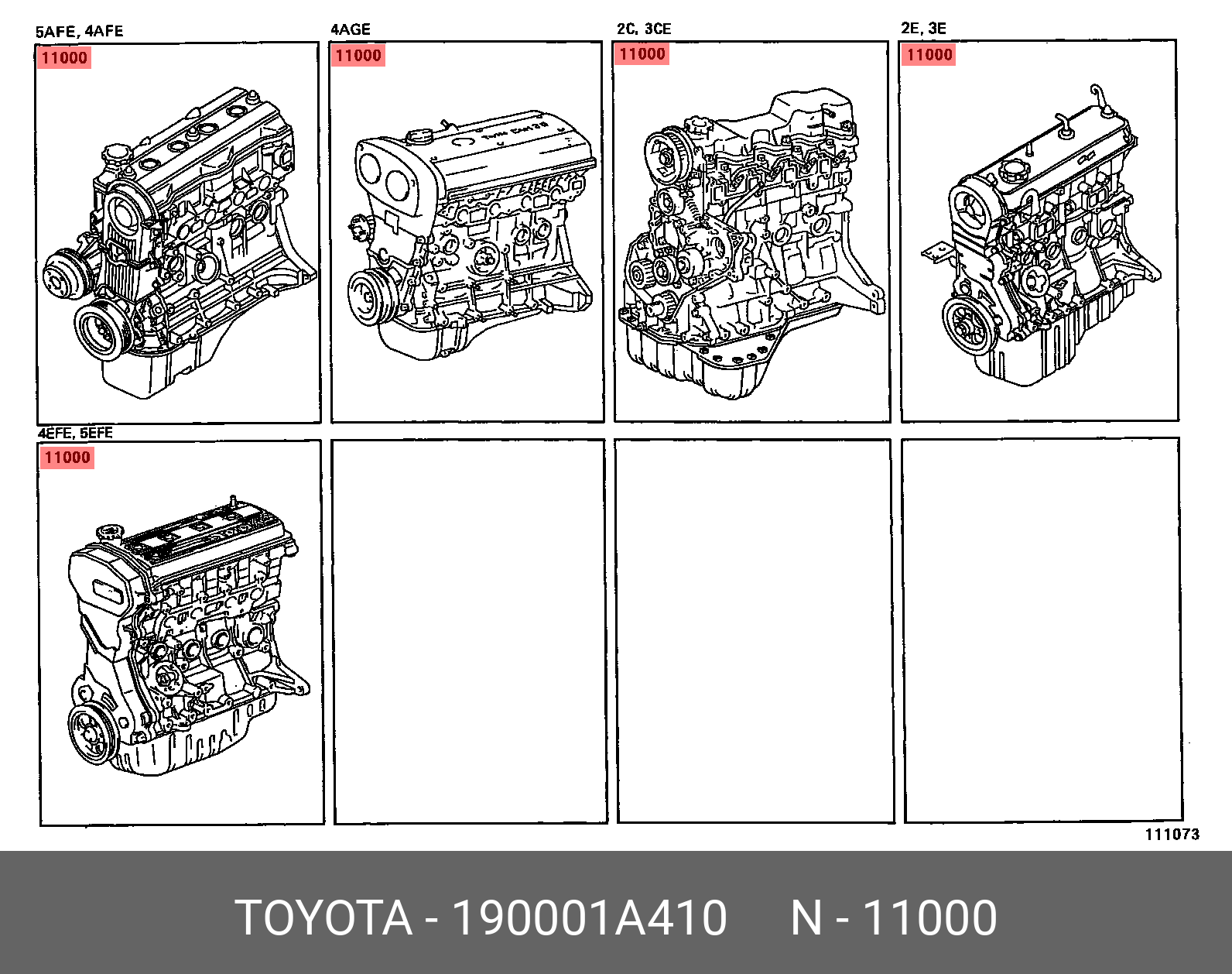 5AFE, 4AFE
11000

4AGE
11000

2C, 3CE
11000

2E, 3E
11000

4EFE, 5EFE
11000

111073

TOYOTA - 190001A410 N - 11000