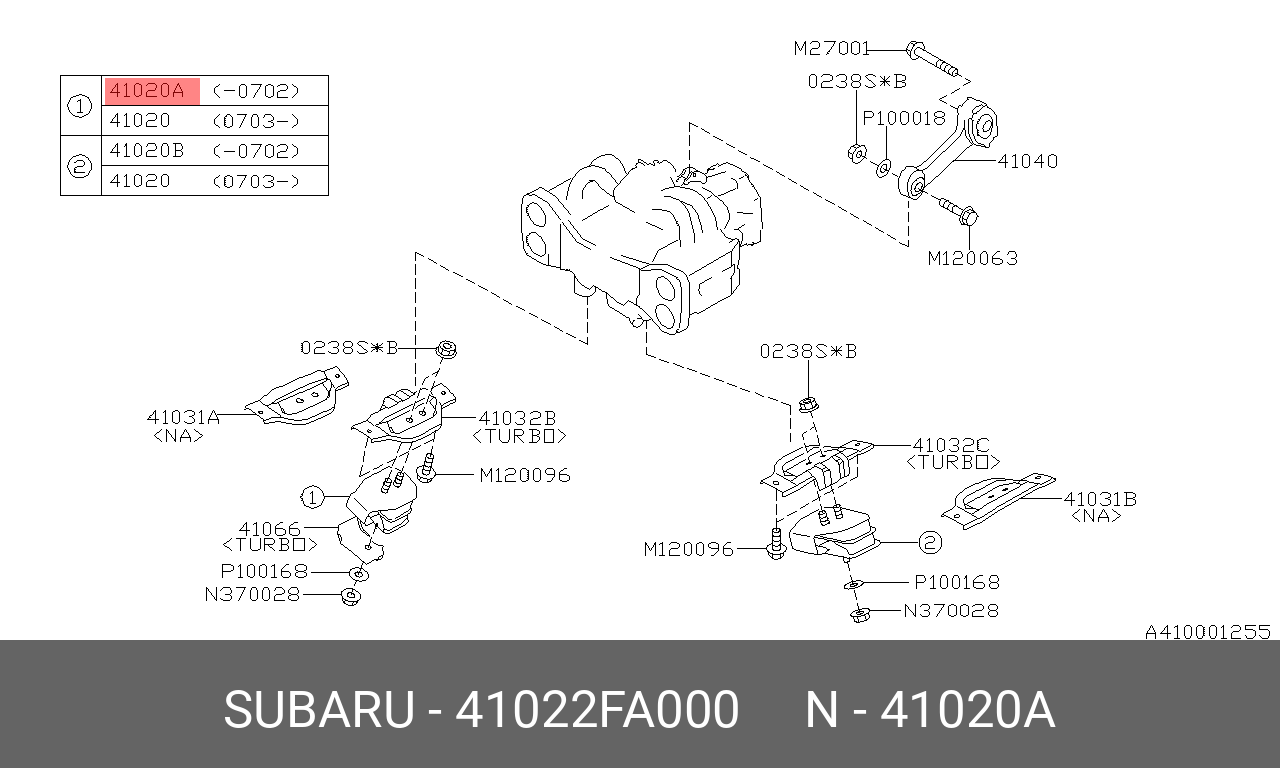 | ① | 41020A | (-0702) |
|---|---|---|
| | 41020 | (0703-) |
| ② | 41020B | (-0702) |
| | 41020 | (0703-) |

M27001
0238S*B
P100018
41040
M120063
0238S*B
41031A
<NA>
41032B
<TURBO>
M120096
①
41066
<TURBO>
P100168
N370028
0238S*B
41032C
<TURBO>
41031B
<NA>
M120096
②
P100168
N370028
A410001255

SUBARU - 41022FA000 N - 41020A