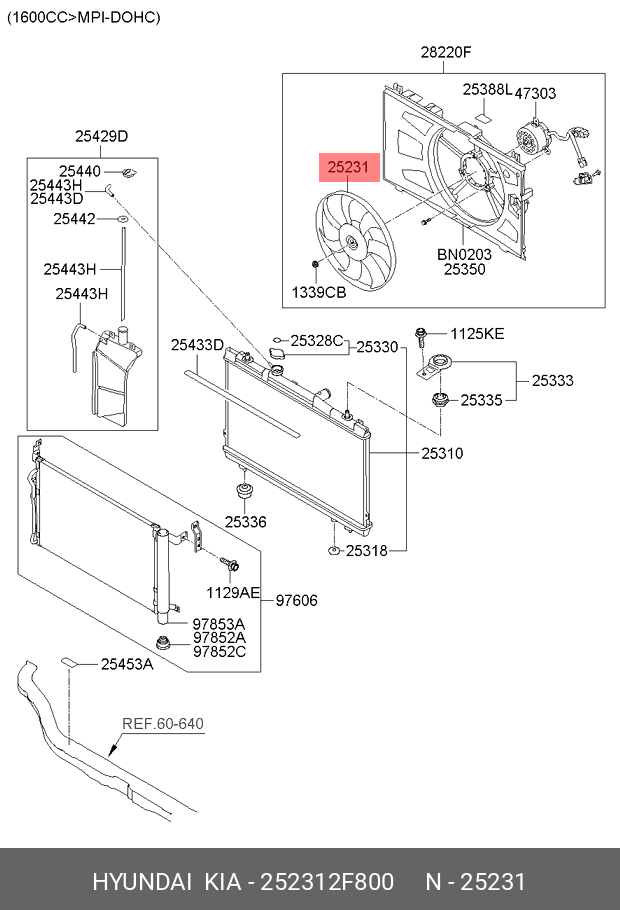 (1600CC>MPI-DOHC)

28220F
25388L
47303
25231
BN0203
25350
1339CB

25429D
25440
25443H
25443D
25442
25443H
25443H

25433D
25328C
25330
1125KE
25333
25335
25310
25336
25318

1129AE
97606
97853A
97852A
97852C
25453A

REF.60-640

HYUNDAI KIA - 252312F800 N - 25231