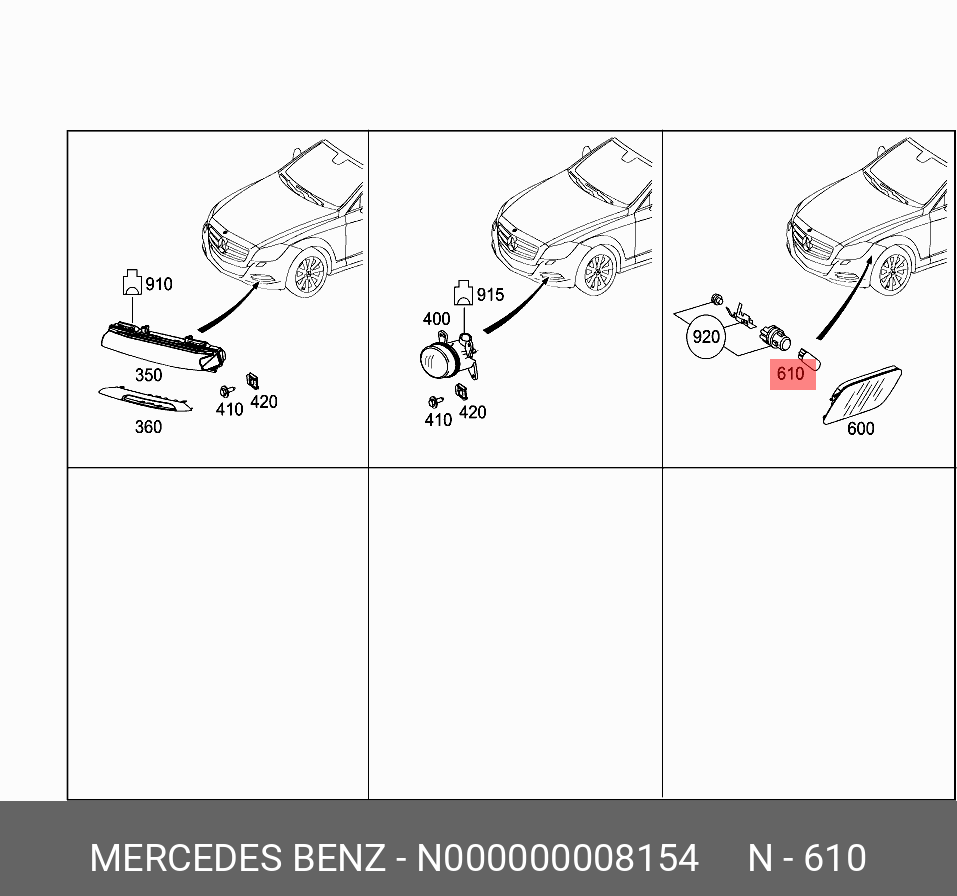 910
350
410
420
360

915
400
410
420

920
610
600

MERCEDES BENZ - N000000008154 N - 610