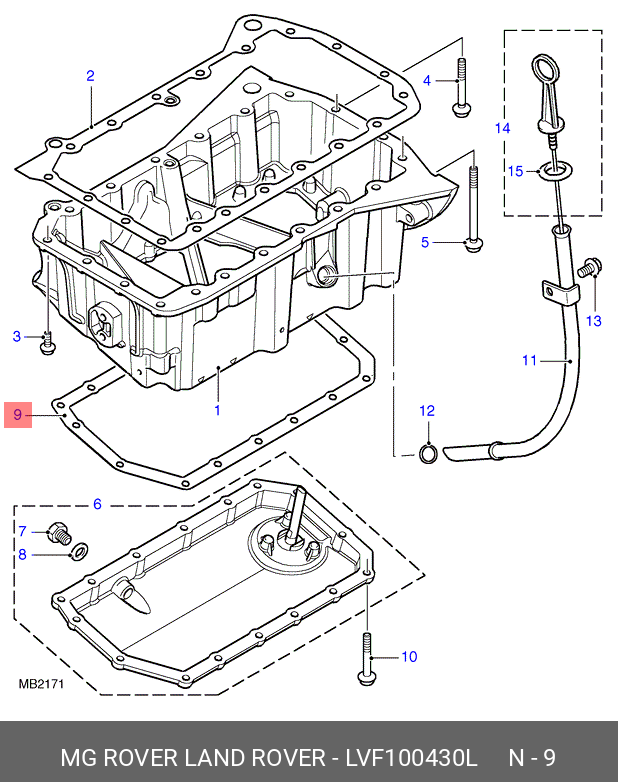 2
4
14
15
5
13
3
11
1
9
12
6
7
8
10
MB2171
MG ROVER LAND ROVER - LVF100430L N - 9