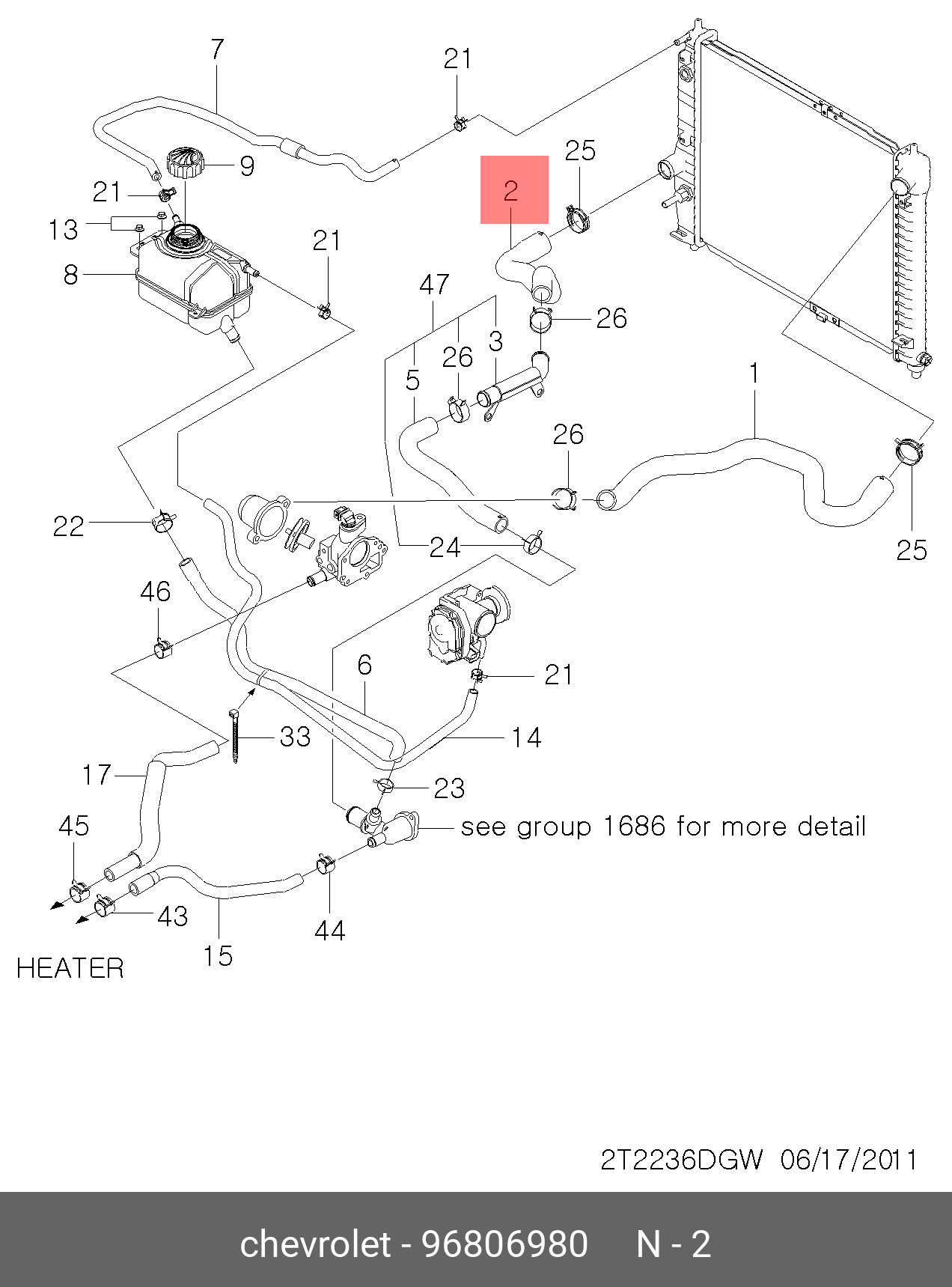 7
21
9
25
2
21
13
21
8
47
26
3
26
5
1
26
22
24
25
46
6
21
33
14
17
23
45
see group 1686 for more detail
43
44
15
HEATER

2T2236DGW 06/17/2011

chevrolet - 96806980 N - 2