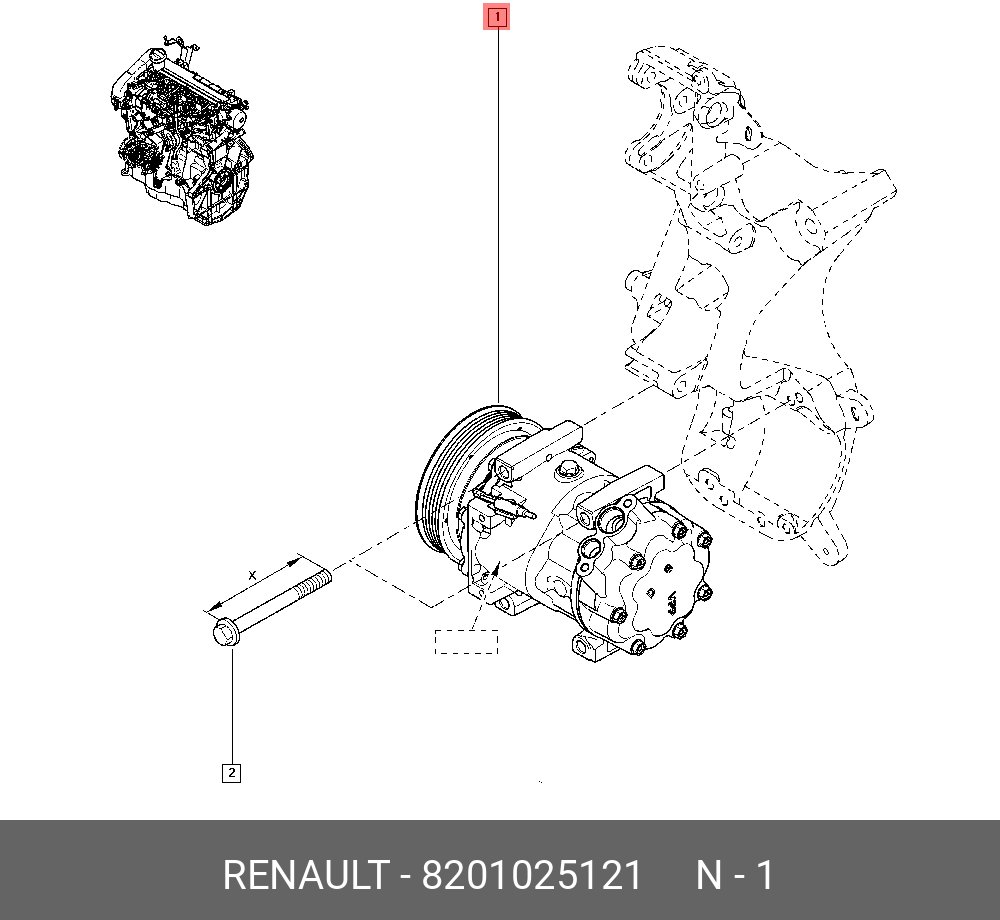 1

X

2

RENAULT - 8201025121 N - 1