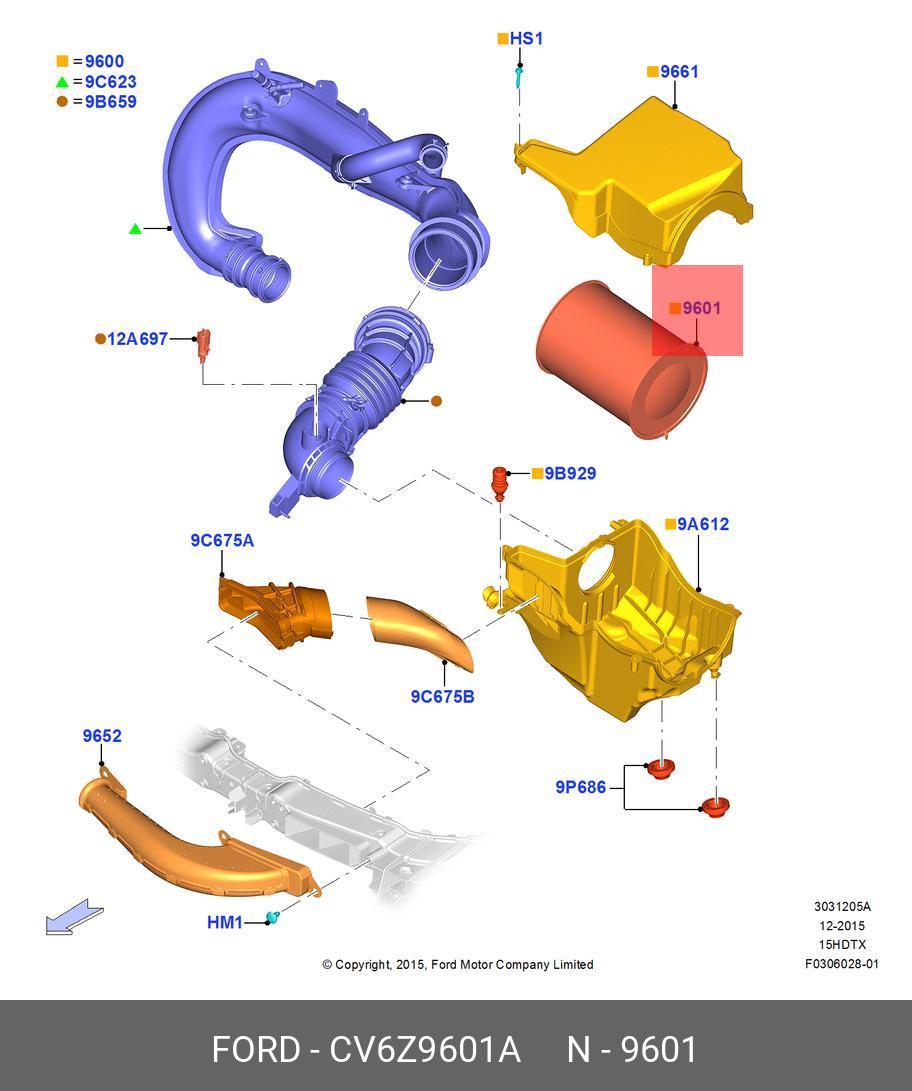 =9600
=9C623
=9B659

HS1

9661

9601

12A697

9B929

9A612

9C675A

9C675B

9652

9P686

HM1

3031205A
12-2015
15HDTX
F0306028-01

© Copyright, 2015, Ford Motor Company Limited

FORD - CV6Z9601A N - 9601