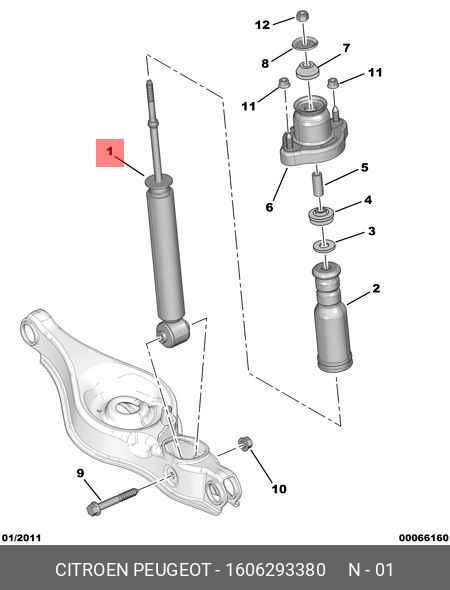 12
8
7
11
11
1
5
6
4
3
2
9
10
01/2011
00066160
CITROEN PEUGEOT - 1606293380 N - 01