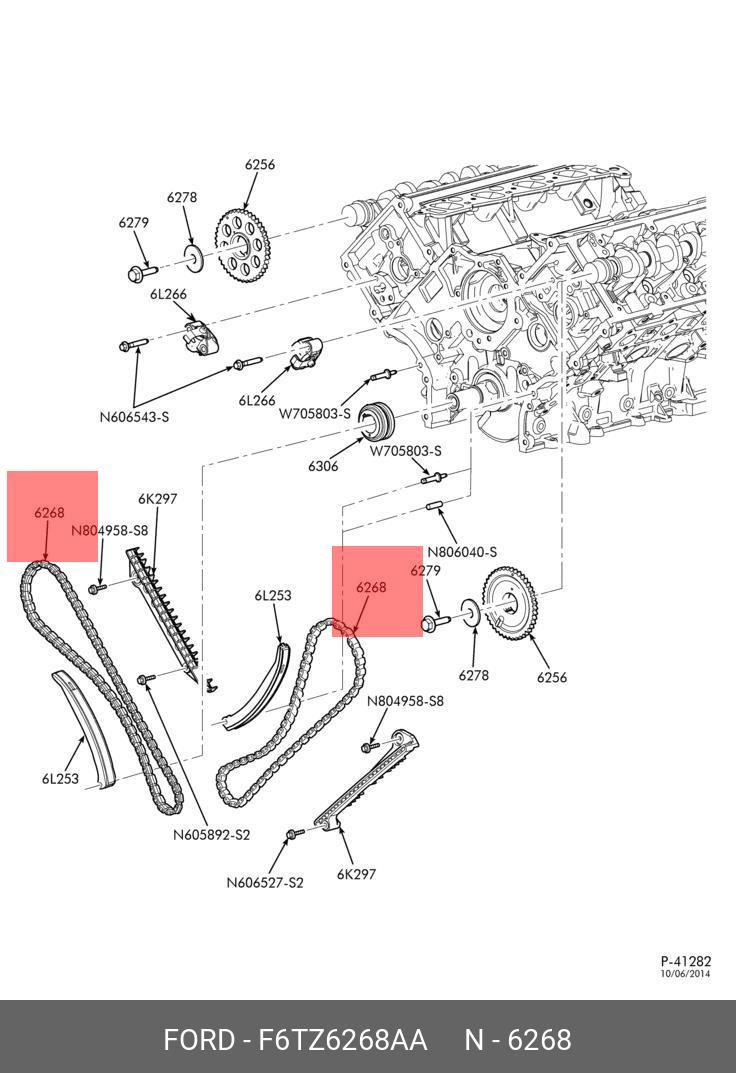 6256
6278
6279
6L266
N606543-S
6L266
W705803-S
6306
W705803-S
6268
N804958-S8
6K297
N806040-S
6268
6279
6L253
6278
6256
N804958-S8
6L253
N605892-S2
N606527-S2
6K297
P-41282
10/06/2014
FORD - F6TZ6268AA N - 6268