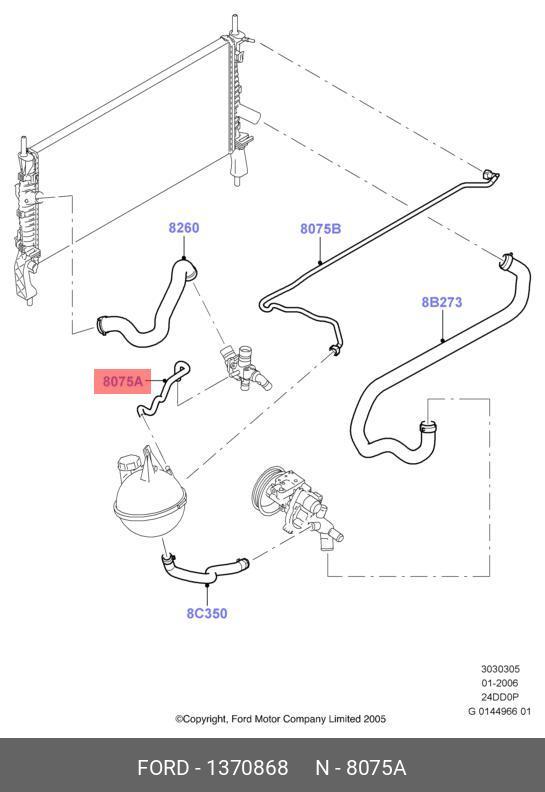 8260

8075B

8B273

8075A

8C350

3030305
01-2006
24DD0P
G 0144966 01

©Copyright, Ford Motor Company Limited 2005

FORD - 1370868 N - 8075A