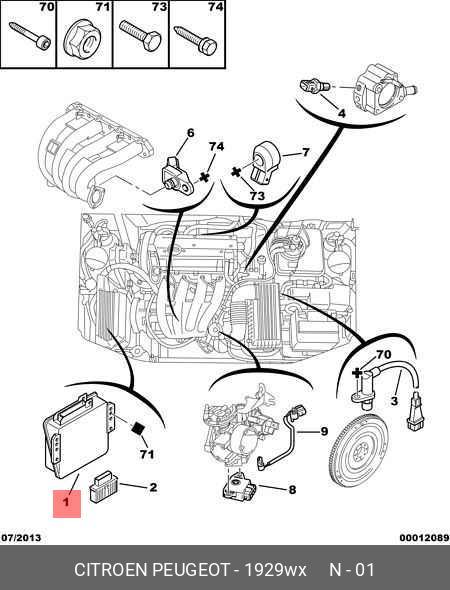 70 71 73 74

4

6

74

7

73

70

3

9

71

2

8

1

07/2013

00012089

CITROEN PEUGEOT - 1929wx N - 01