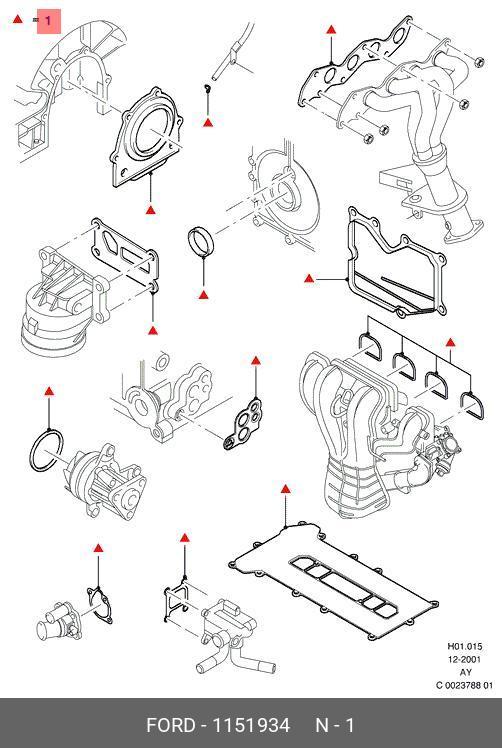 = 1

H01.015
12-2001
AY
C 0023788 01

FORD - 1151934 N - 1