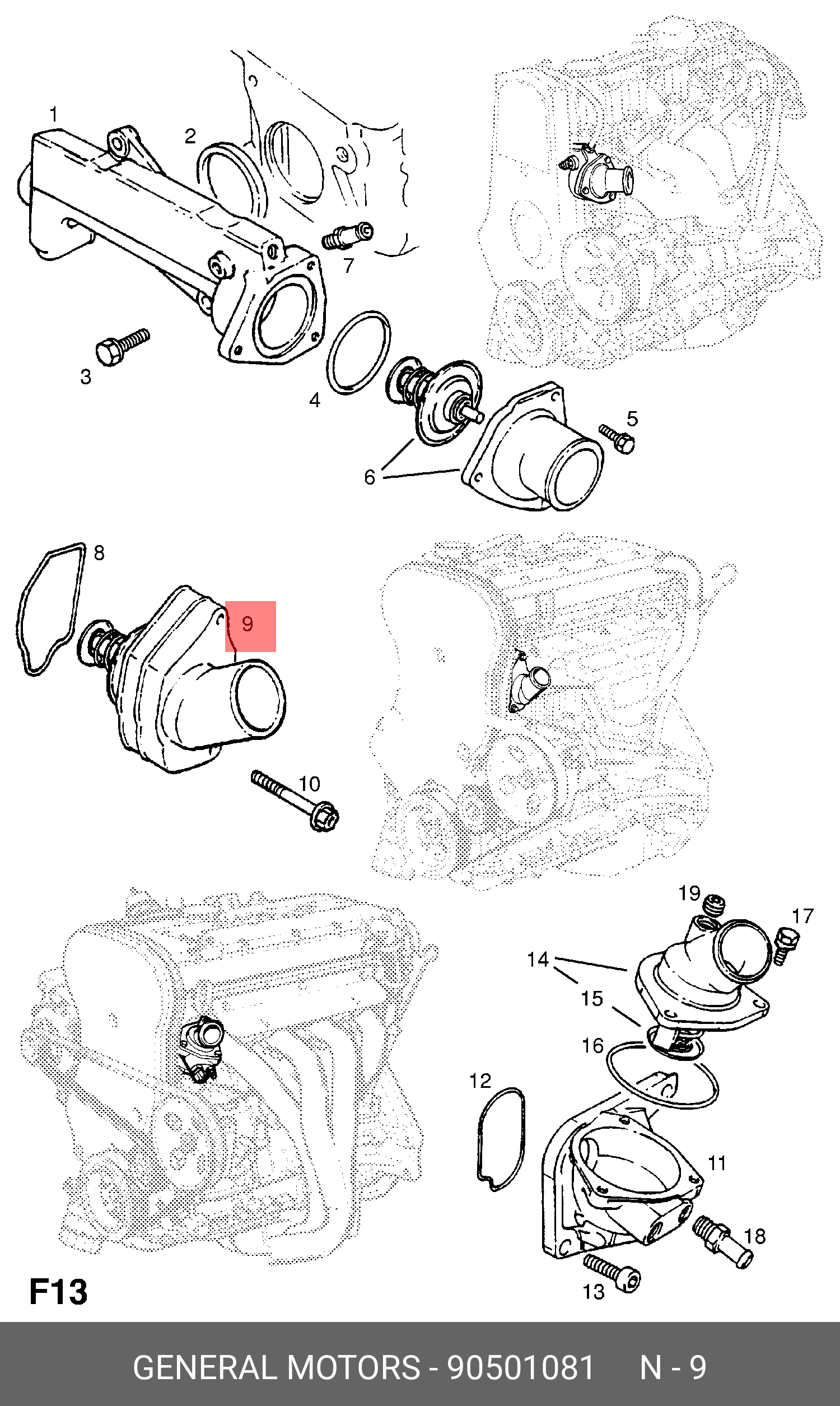 1
2
7
3
4
5
6
8
9
10
19
17
14
15
16
12
11
18
13
F13

GENERAL MOTORS - 90501081 N - 9