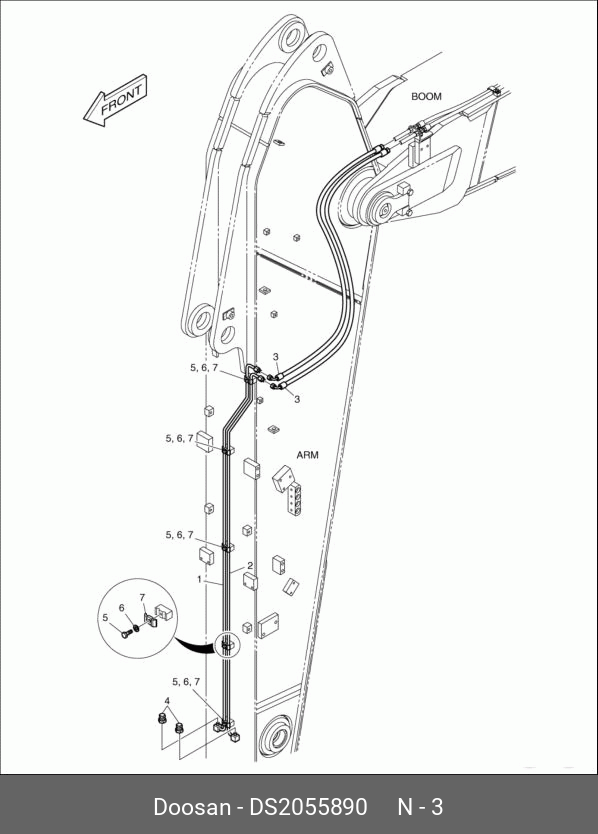 FRONT

BOOM

5, 6, 7

3

3

5, 6, 7

ARM

5, 6, 7

2

1

7

6

5

5, 6, 7

4

Doosan - DS2055890 N - 3