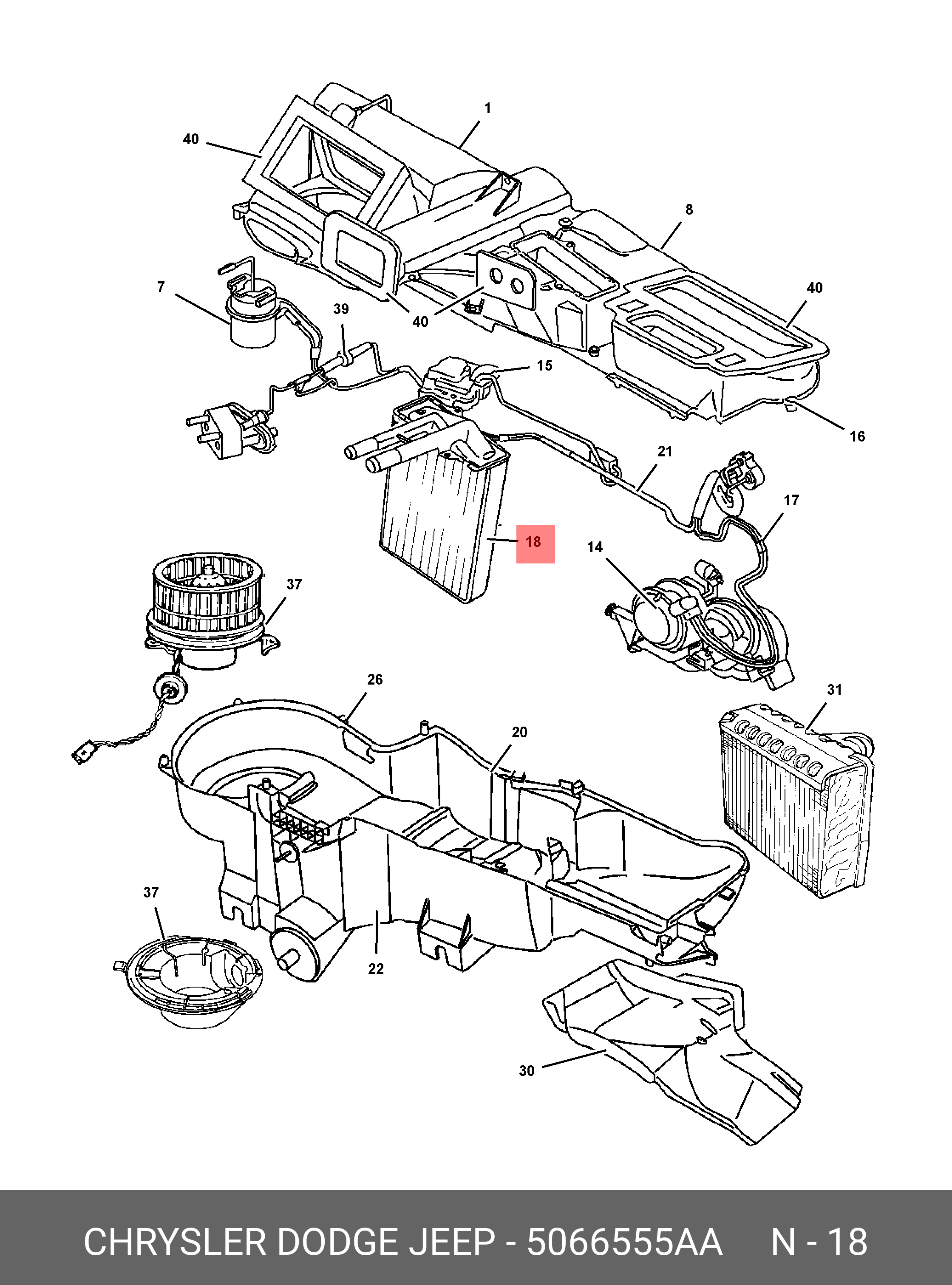 1
40
8
7
39
40
40
15
16
21
17
18
14
37
26
31
20
37
22
30

CHRYSLER DODGE JEEP - 5066555AA N - 18